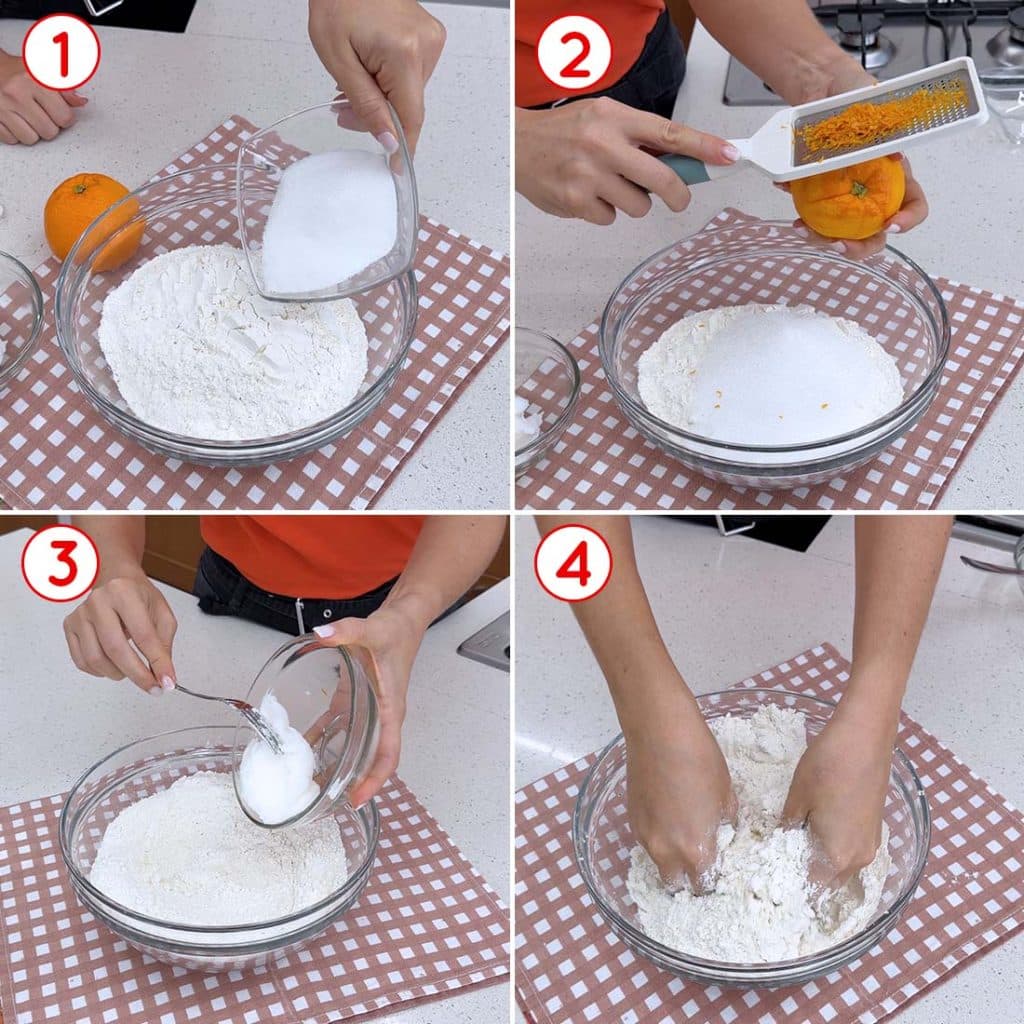 1

2

3

4