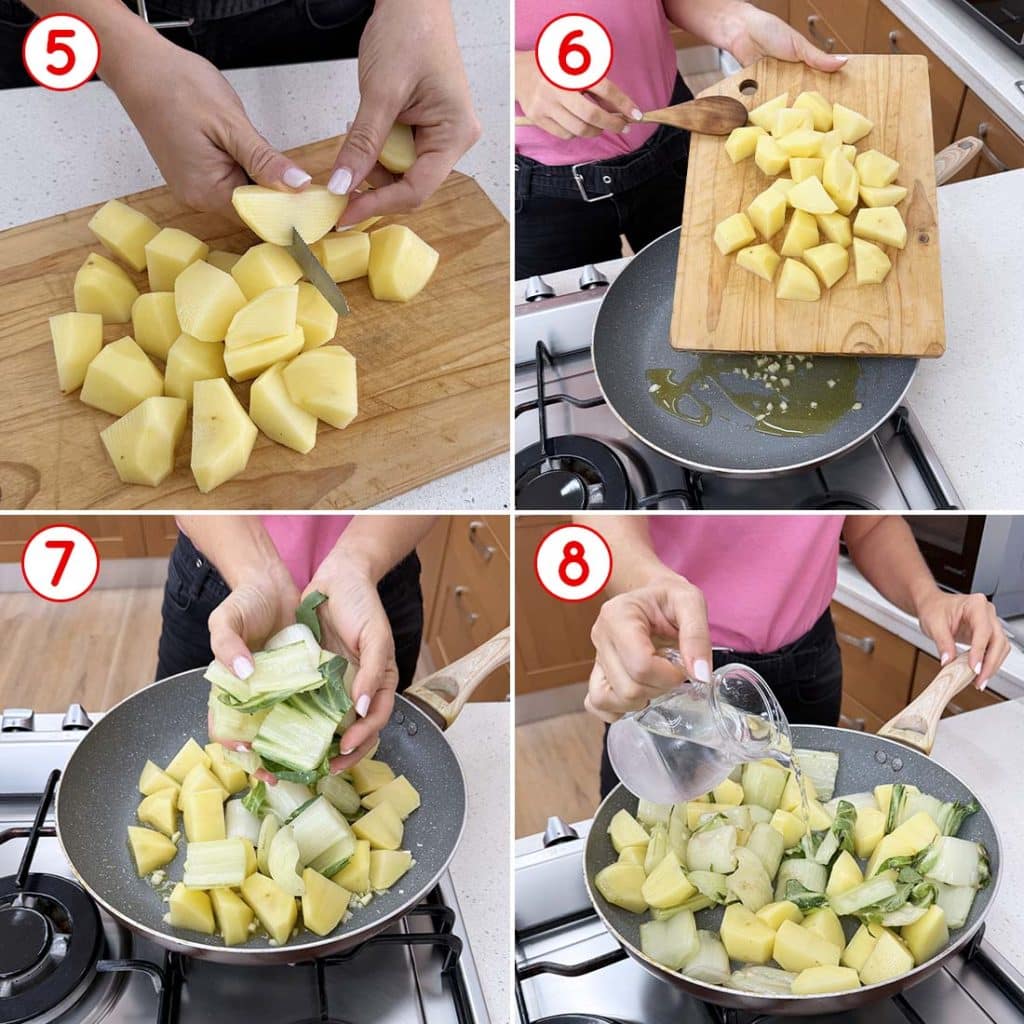 5

6

7

8