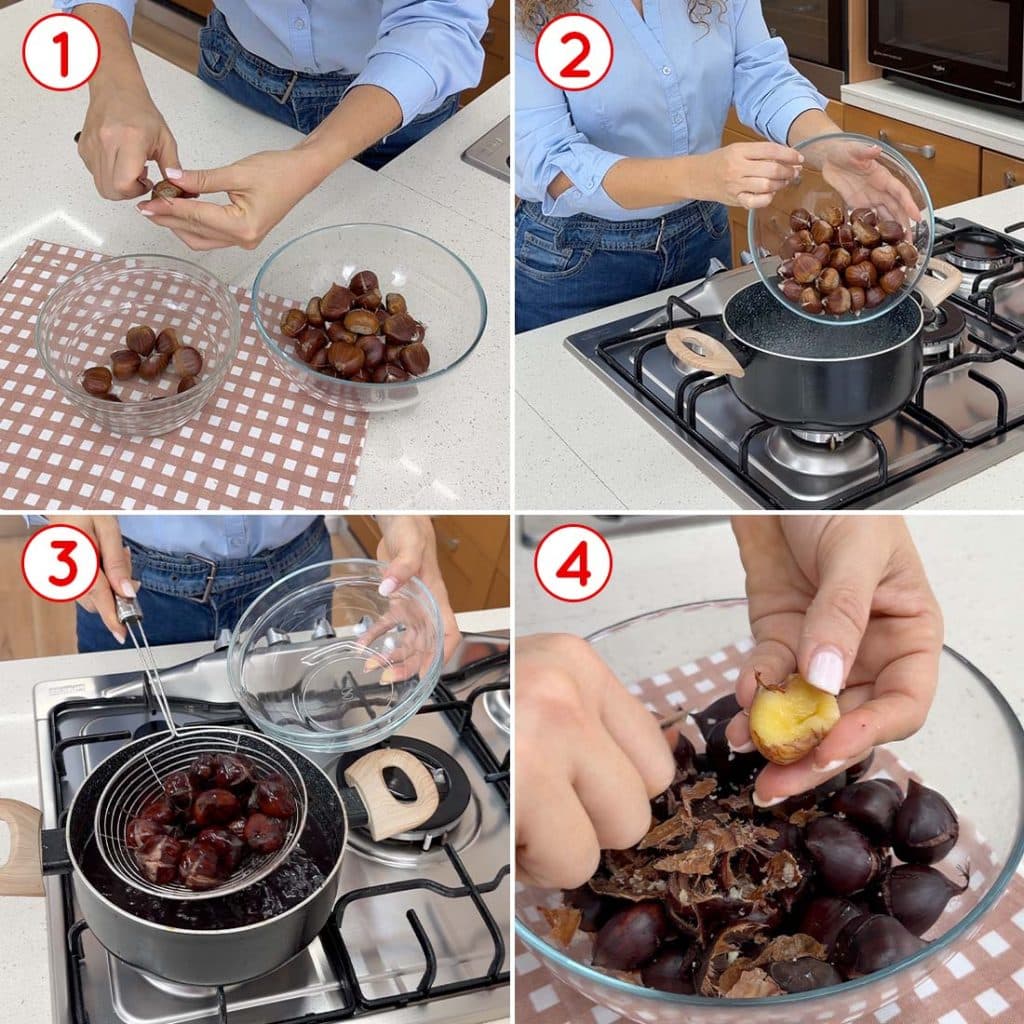 1

2

3

4