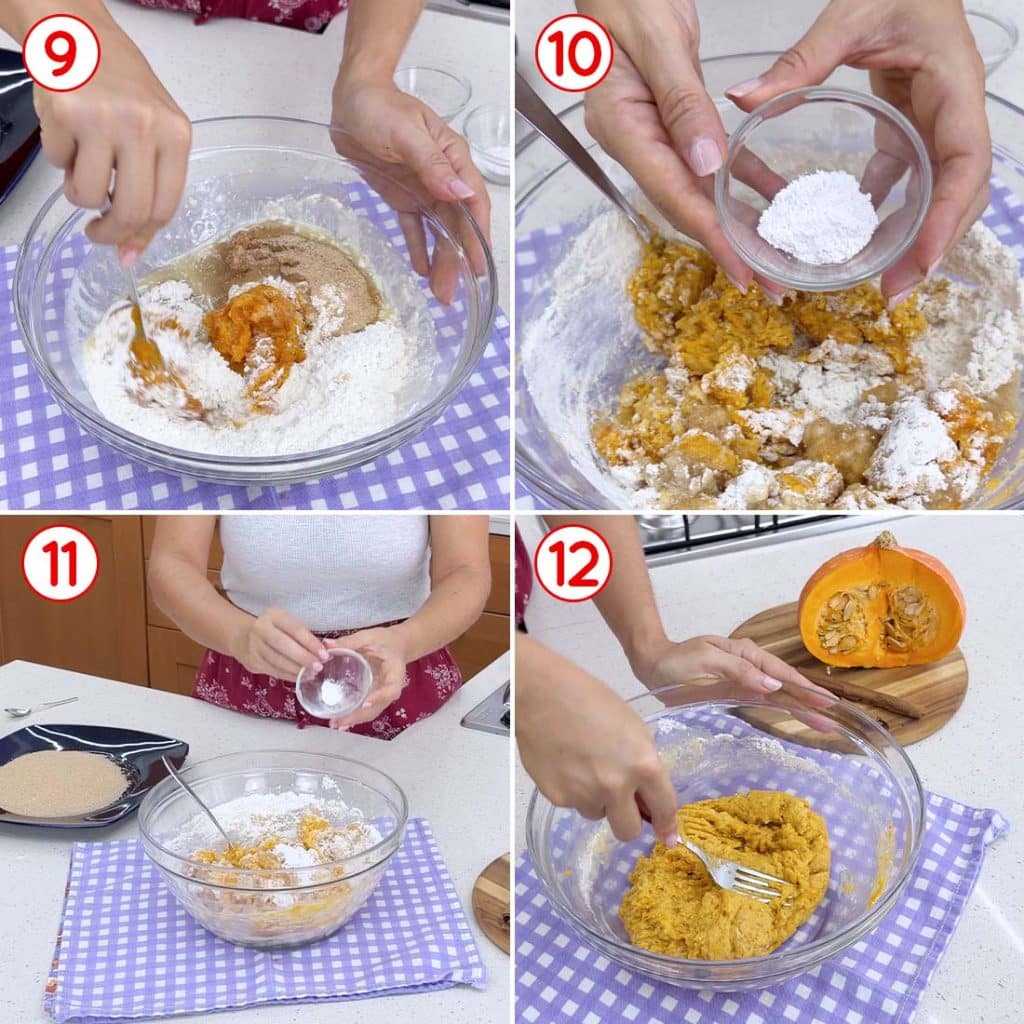 9

10

11

12