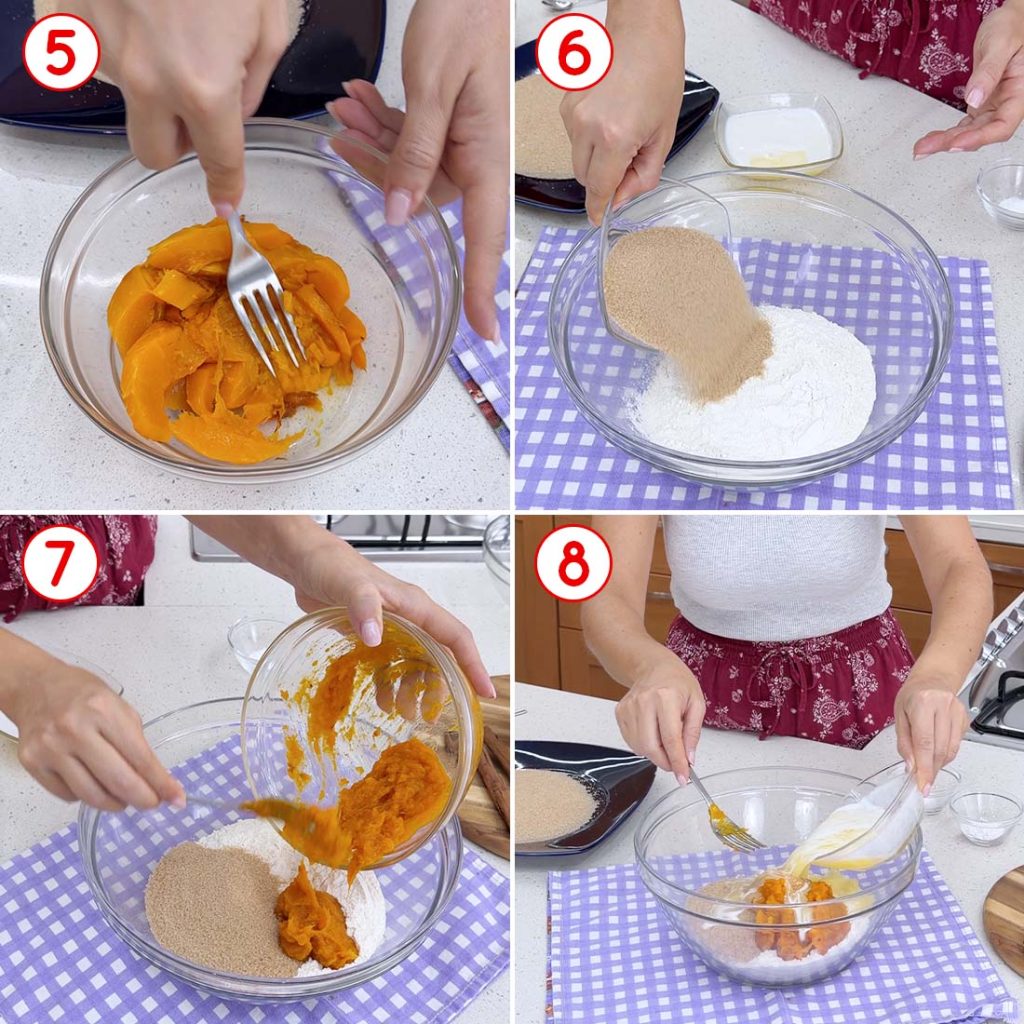 5

6

7

8