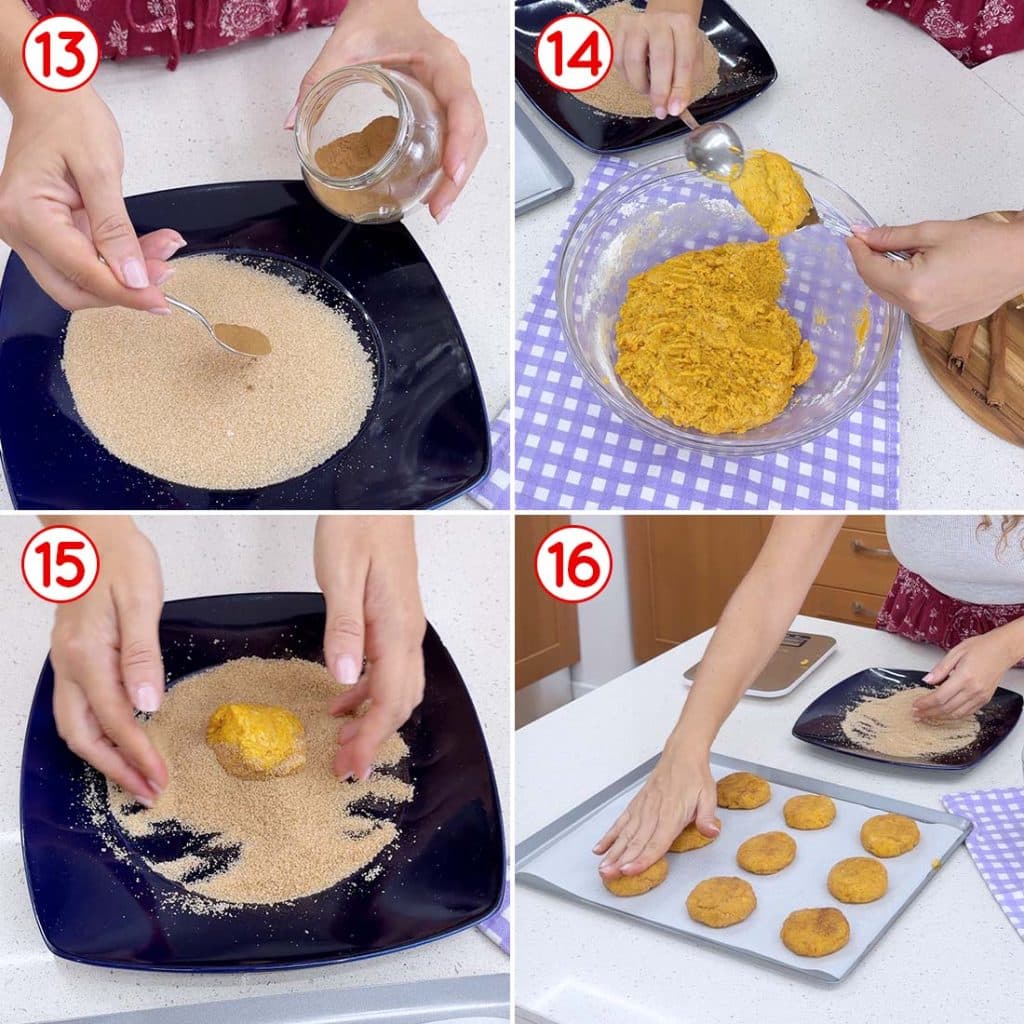 13

14

15

16