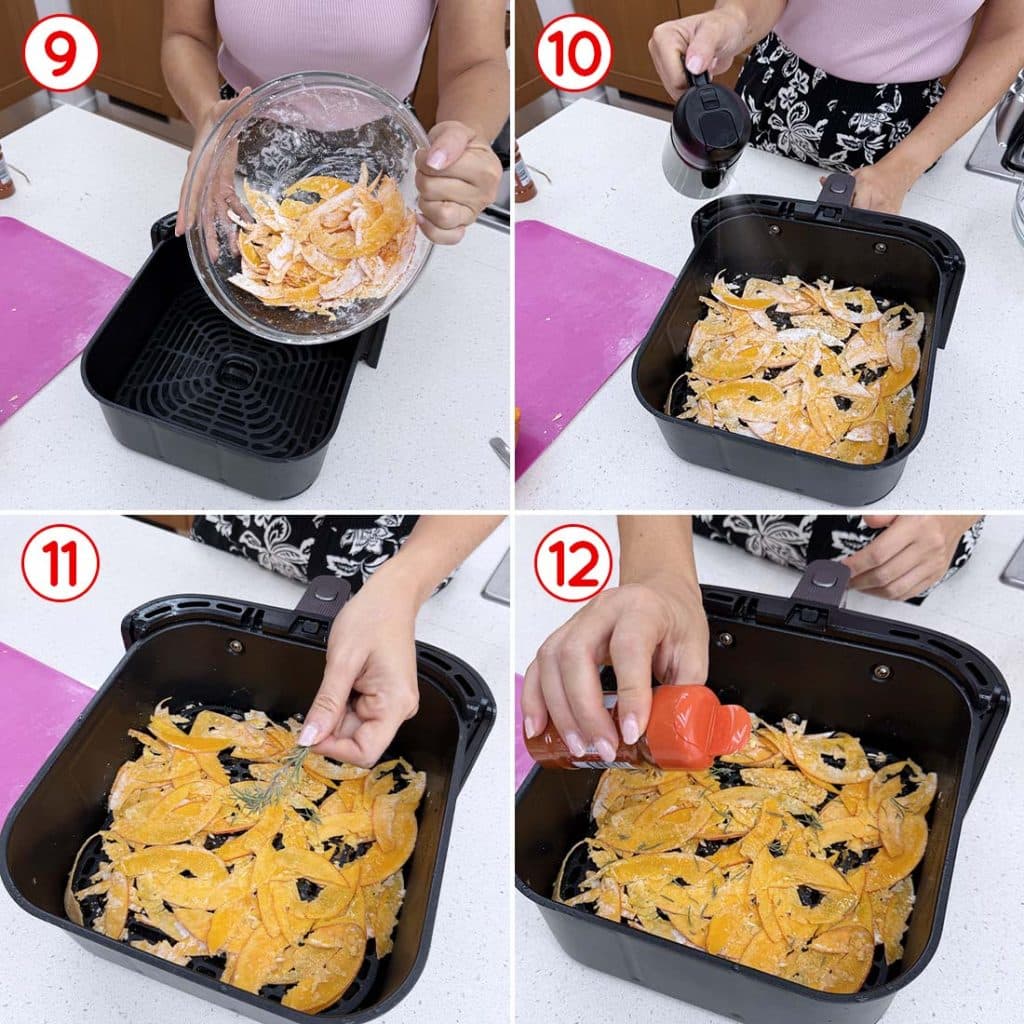 9

10

11

12