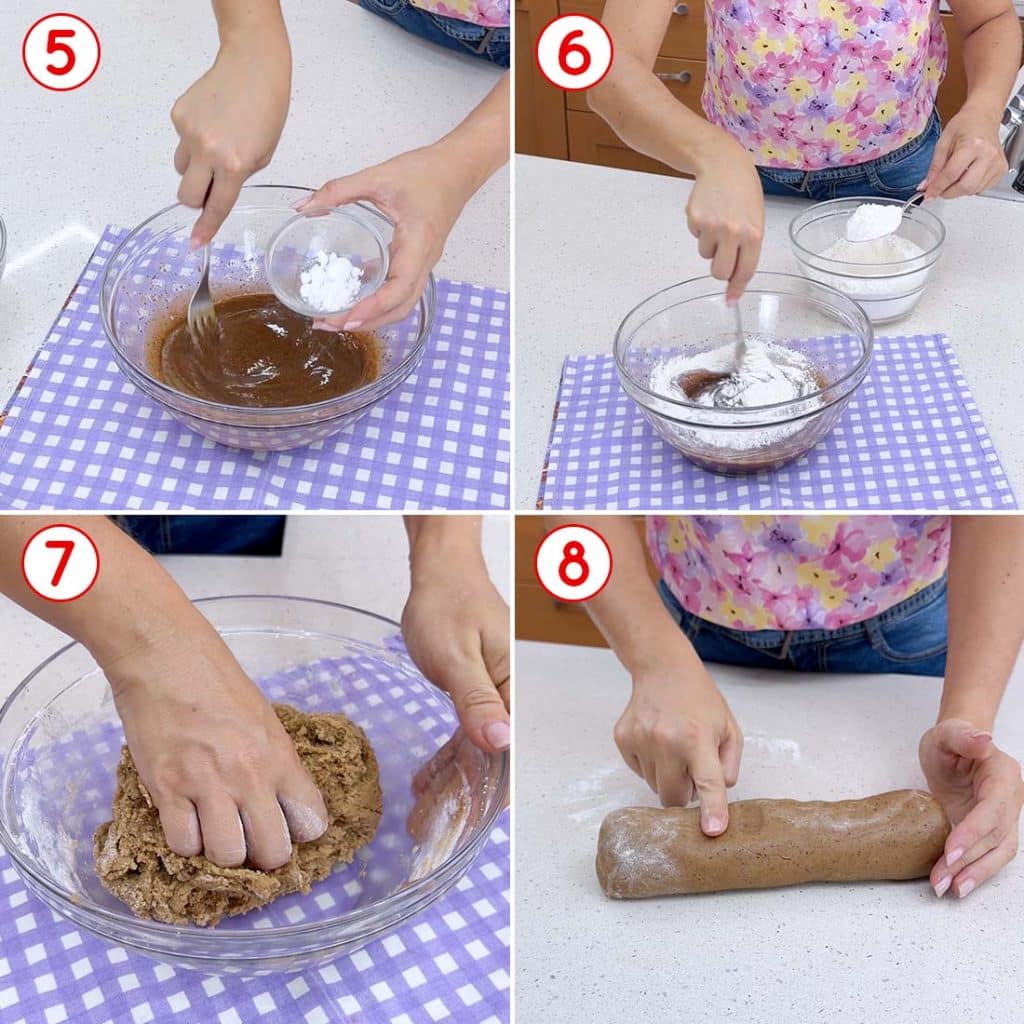 5

6

7

8