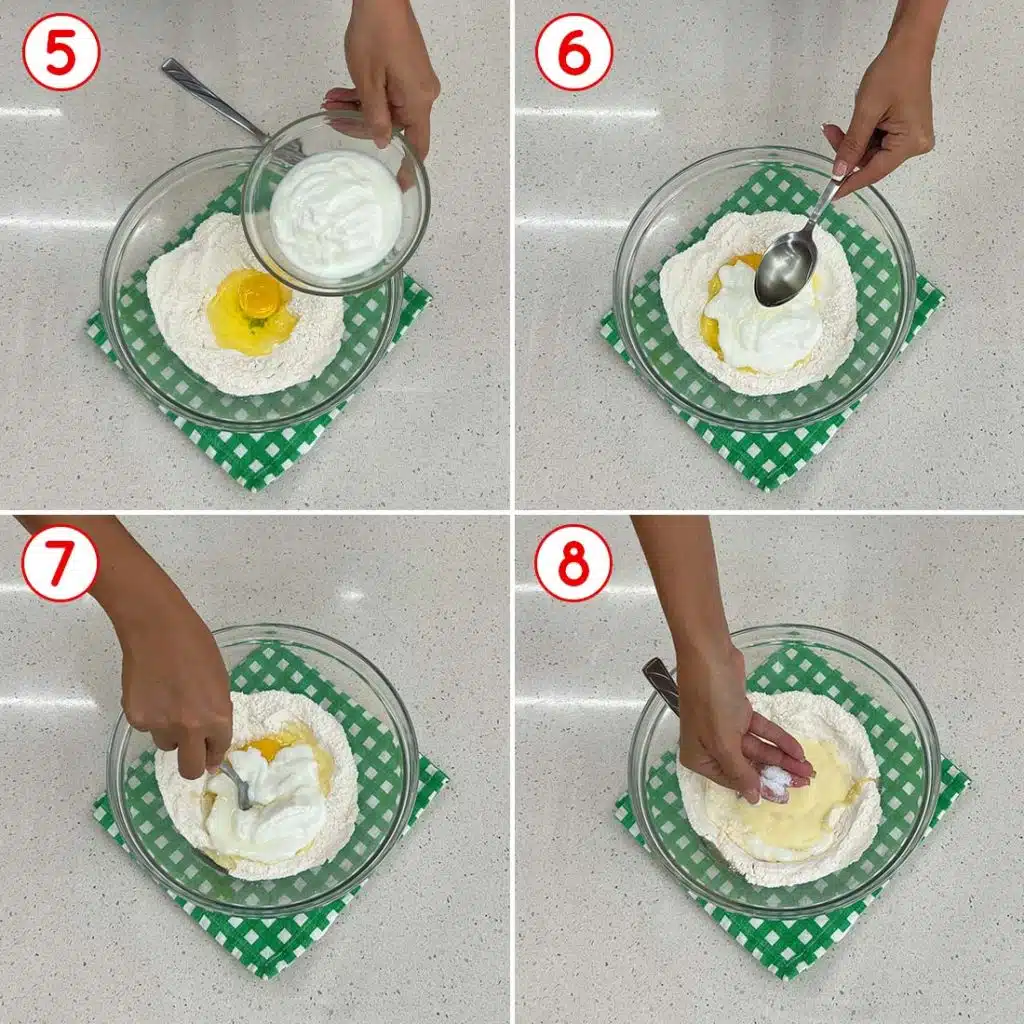 5

6

7

8