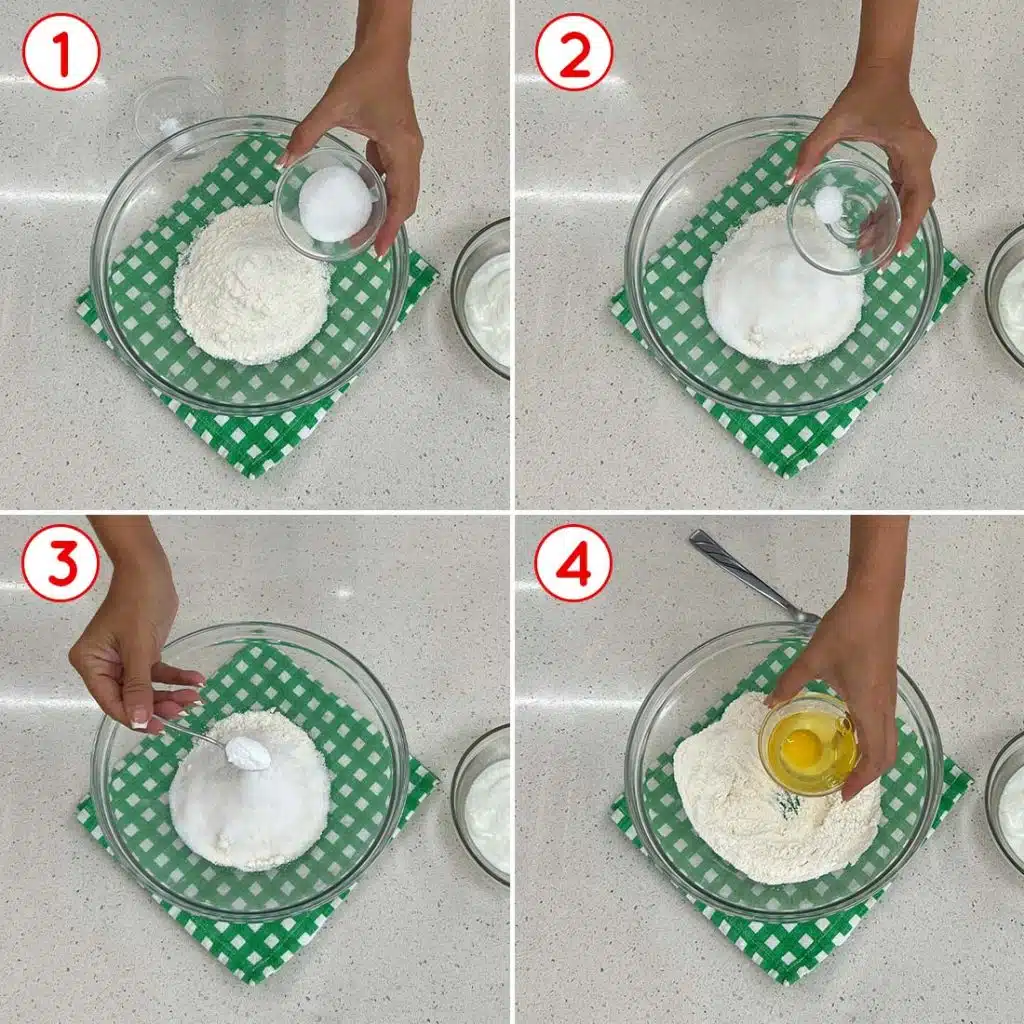 1
2
3
4