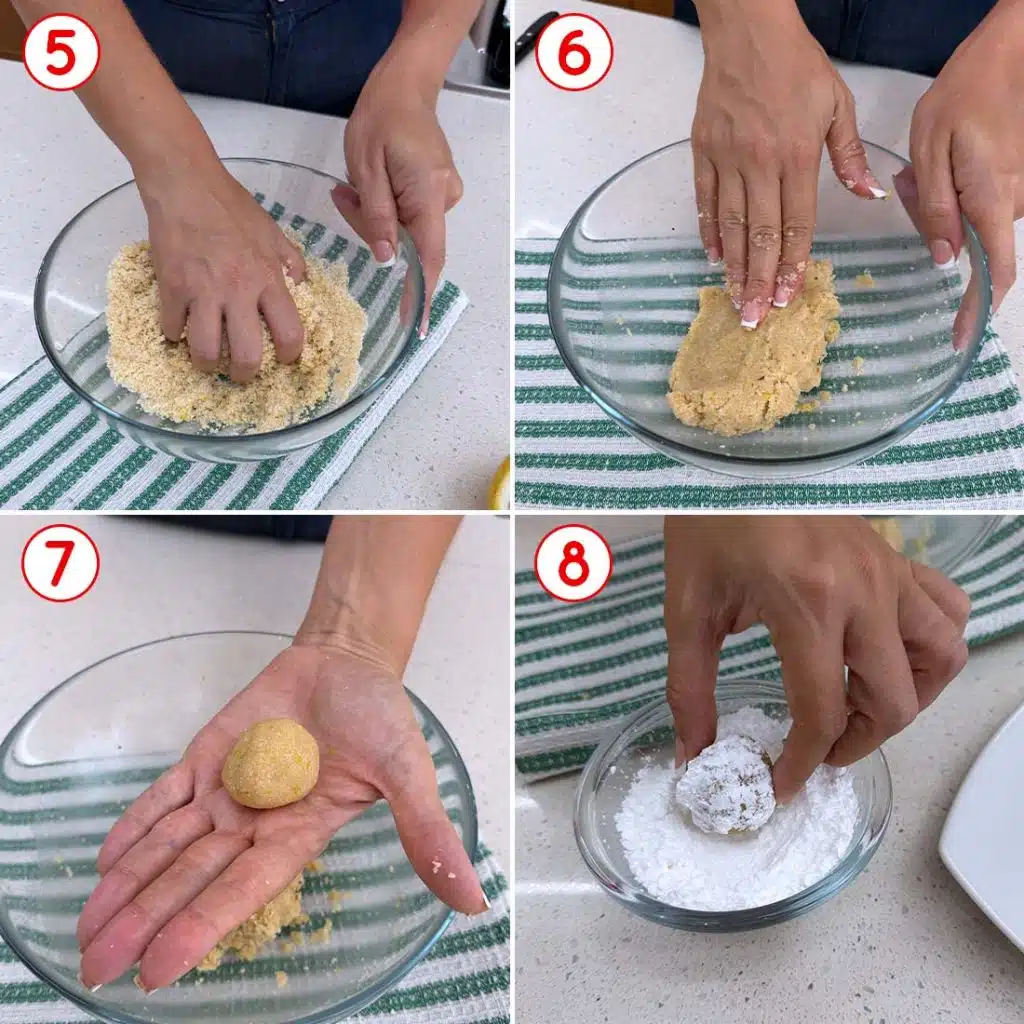 5

6

7

8