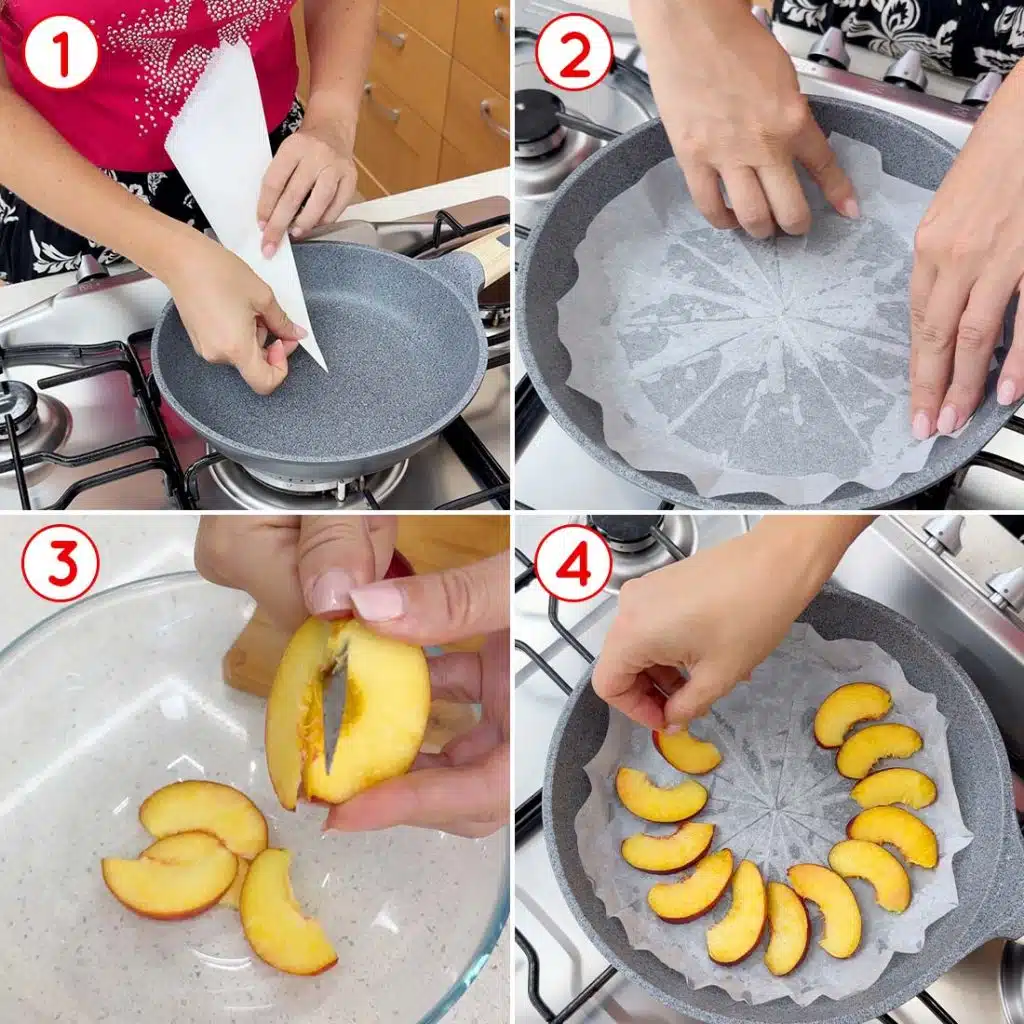 1

2

3

4