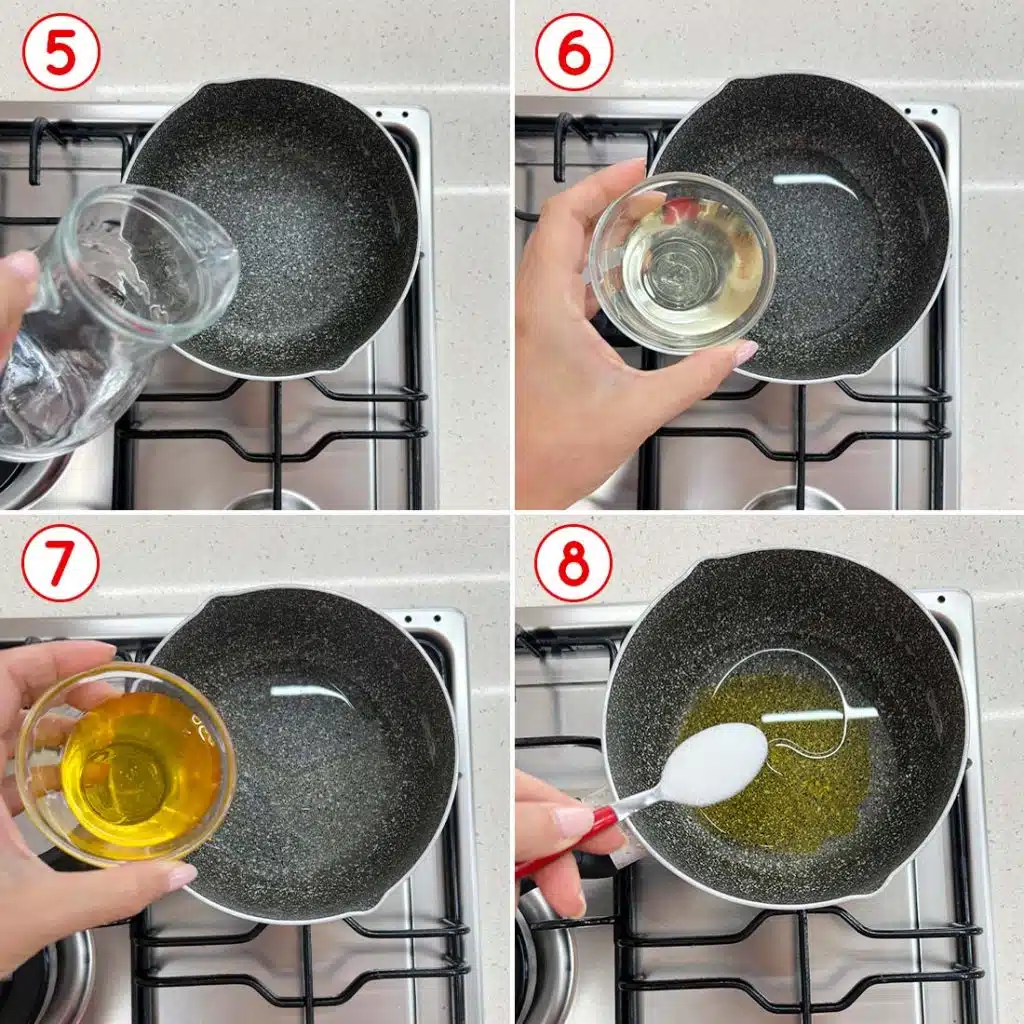 5

6

7

8