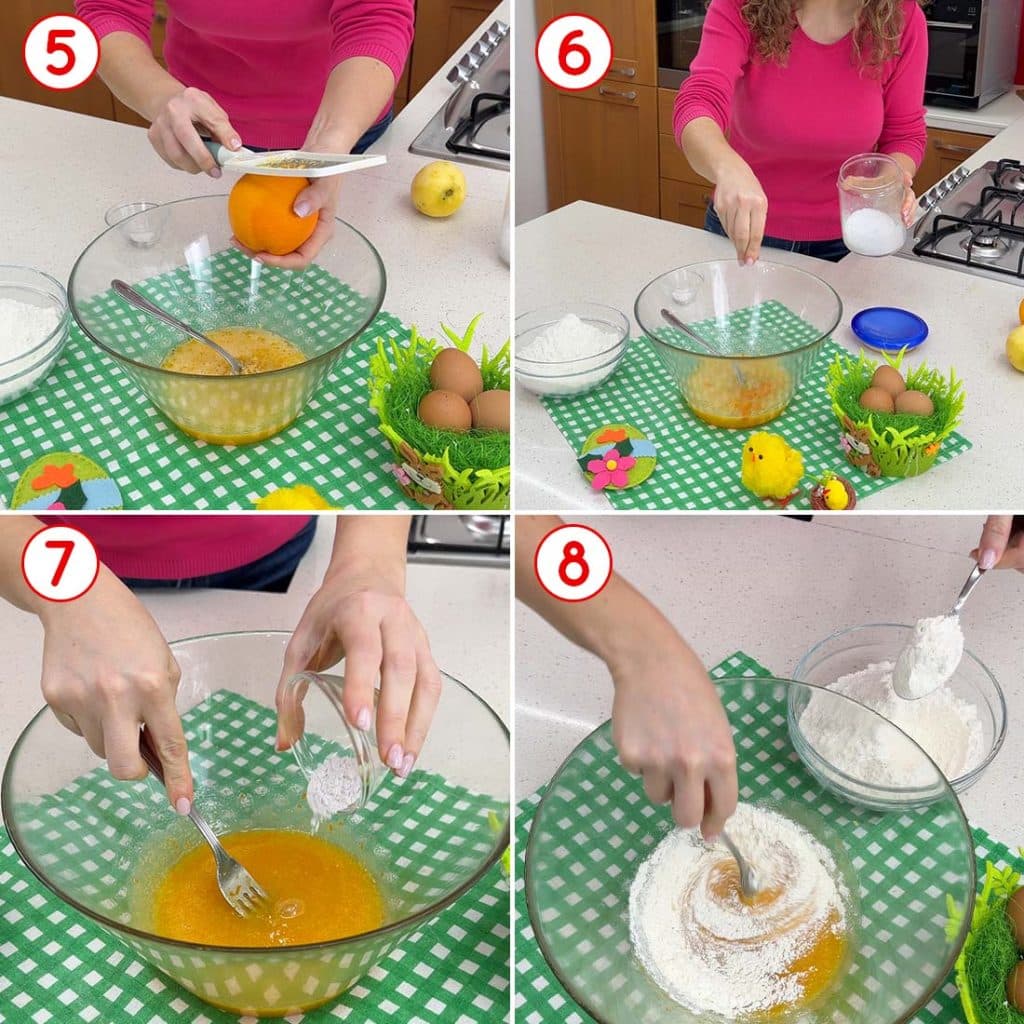 5

6

7

8