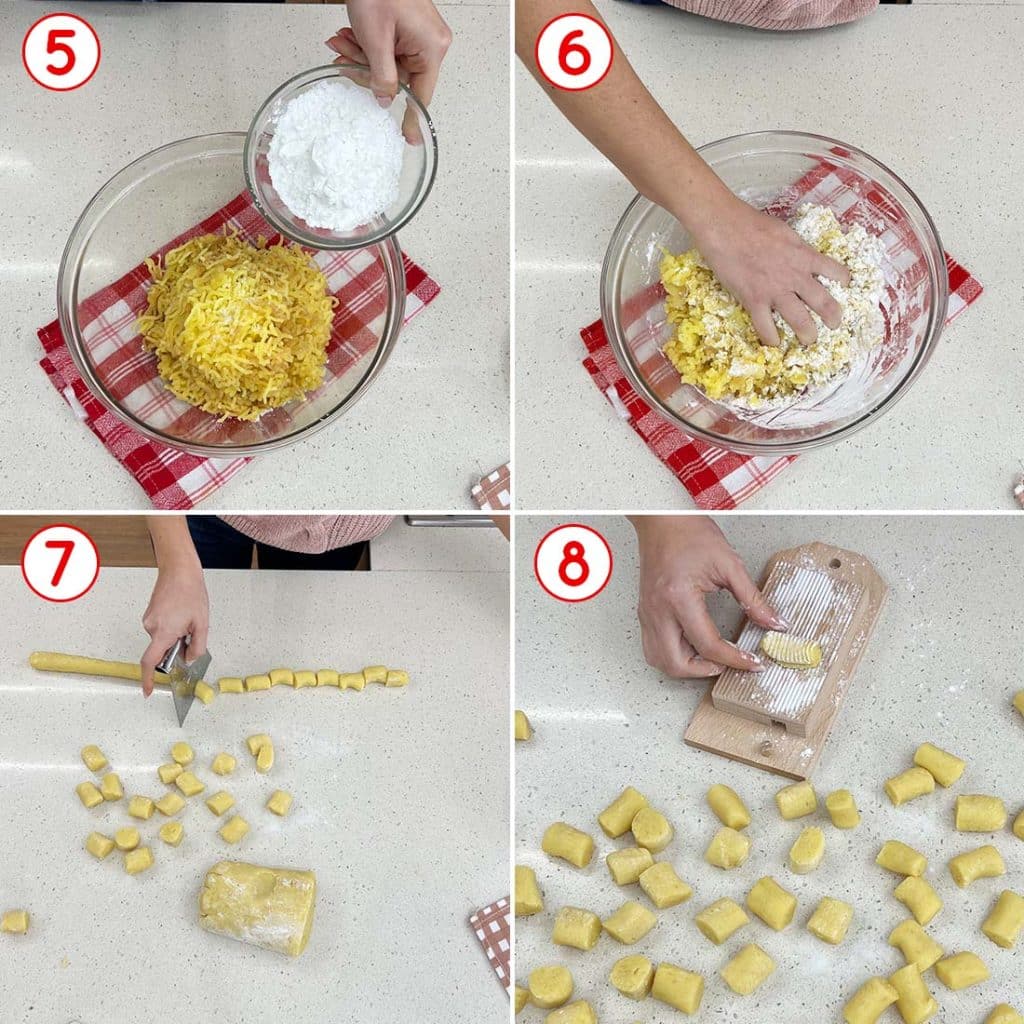 5

6

7

8