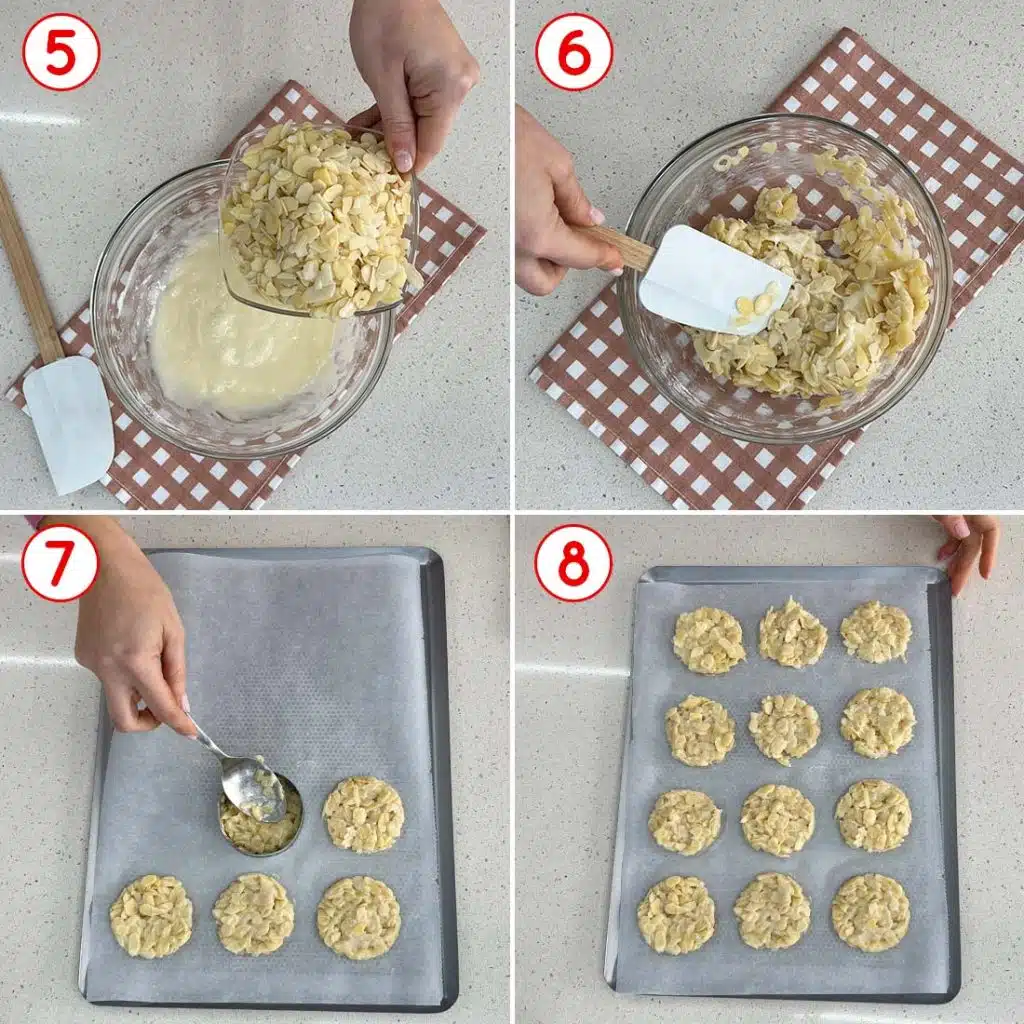 5

6

7

8