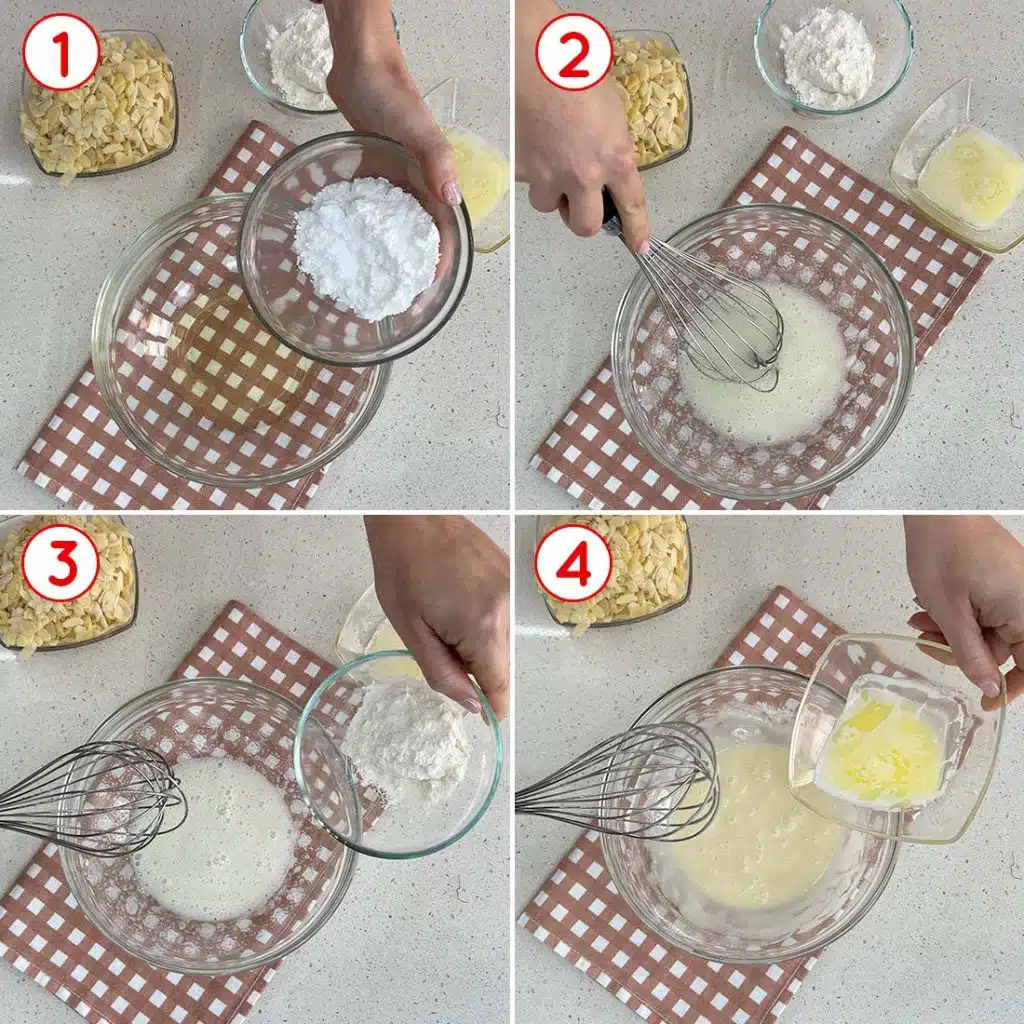 1
2
3
4