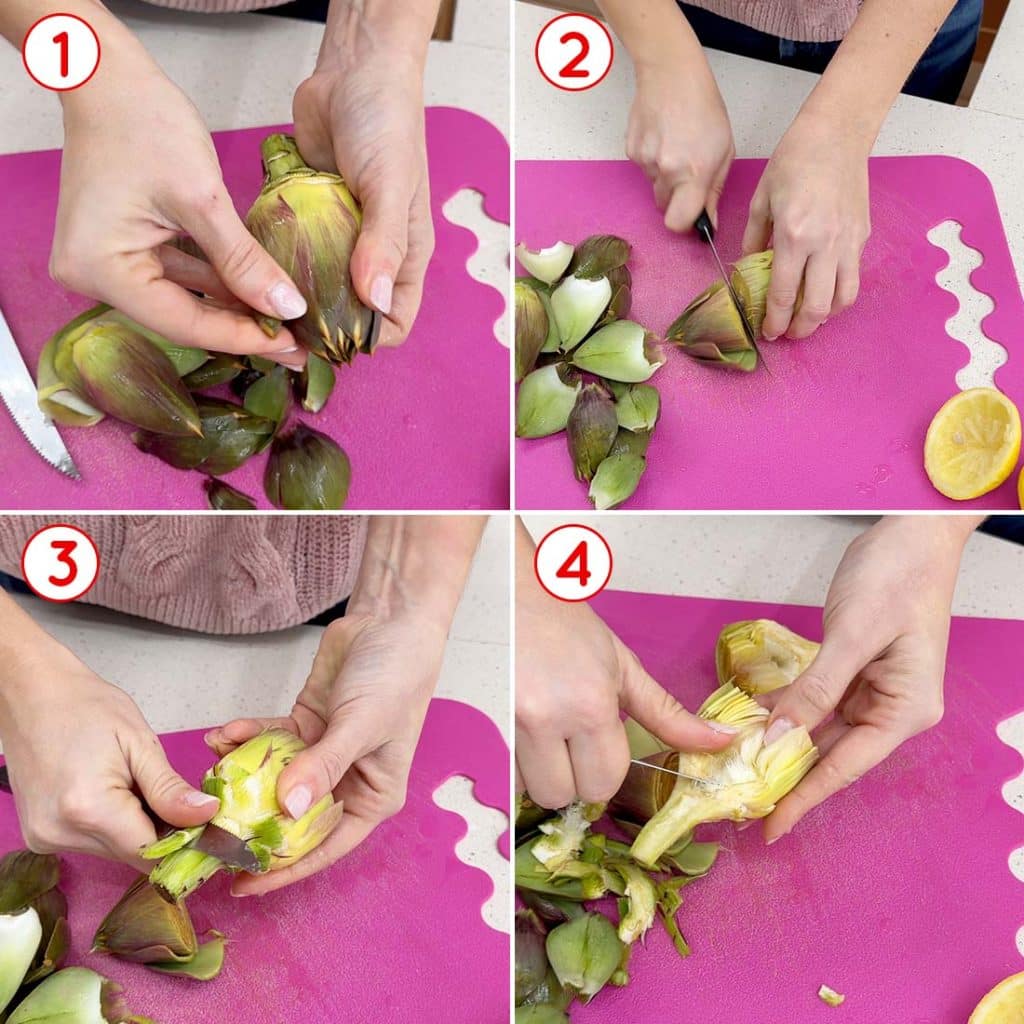 1

2

3

4