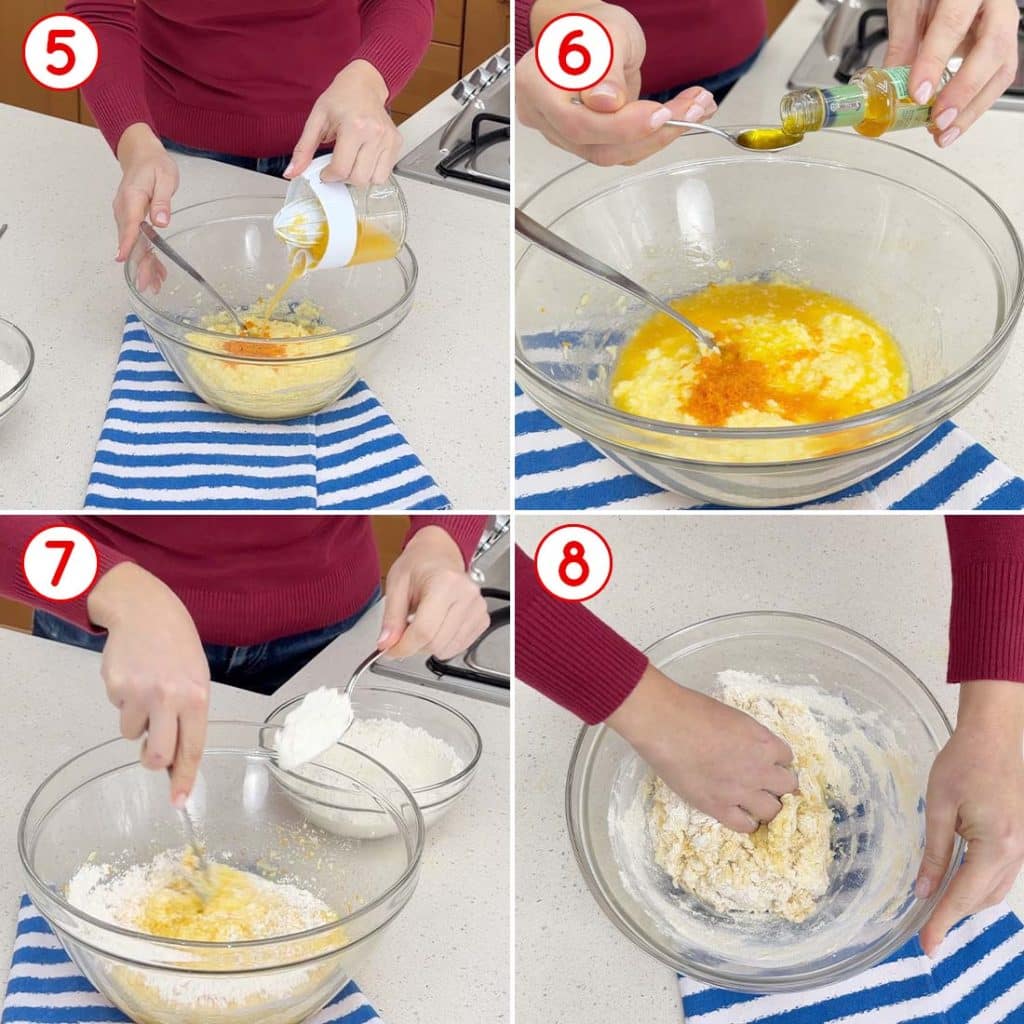 5

6

7

8