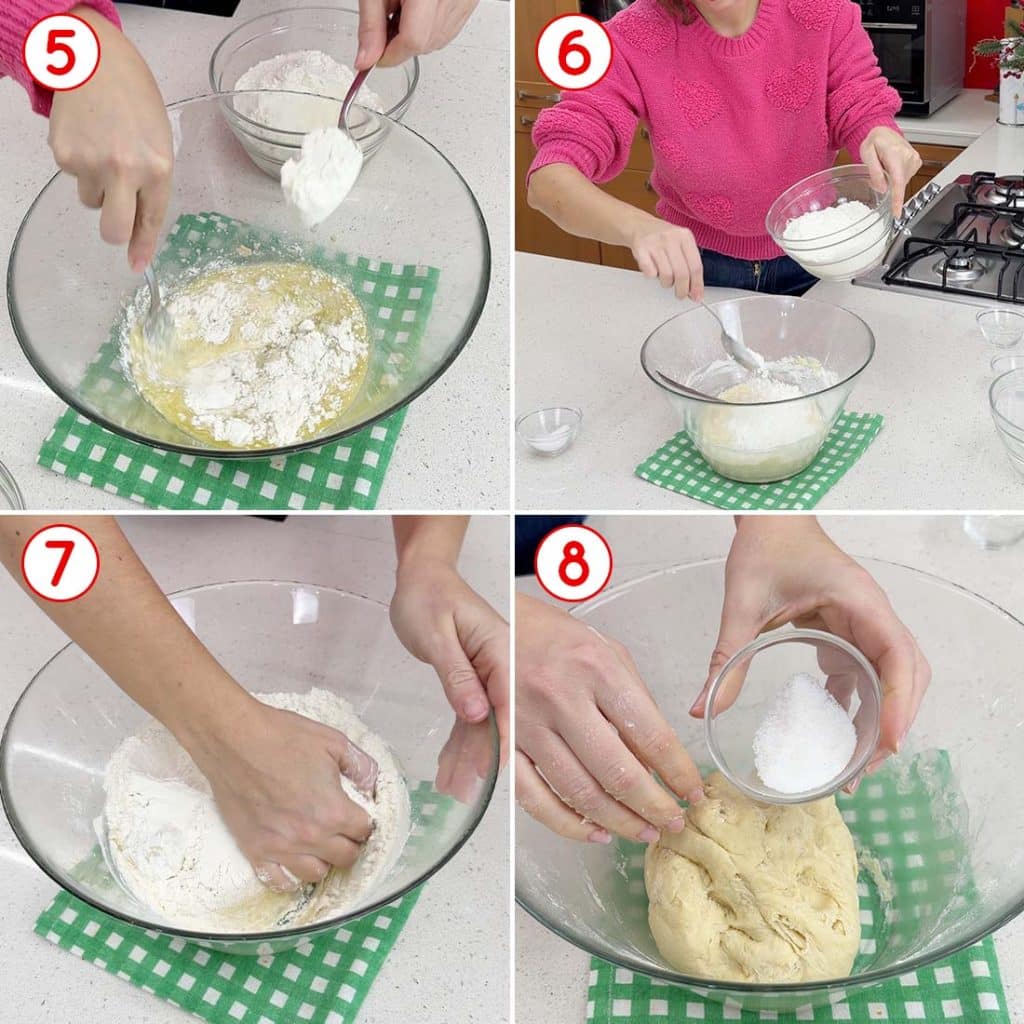 5

6

7

8