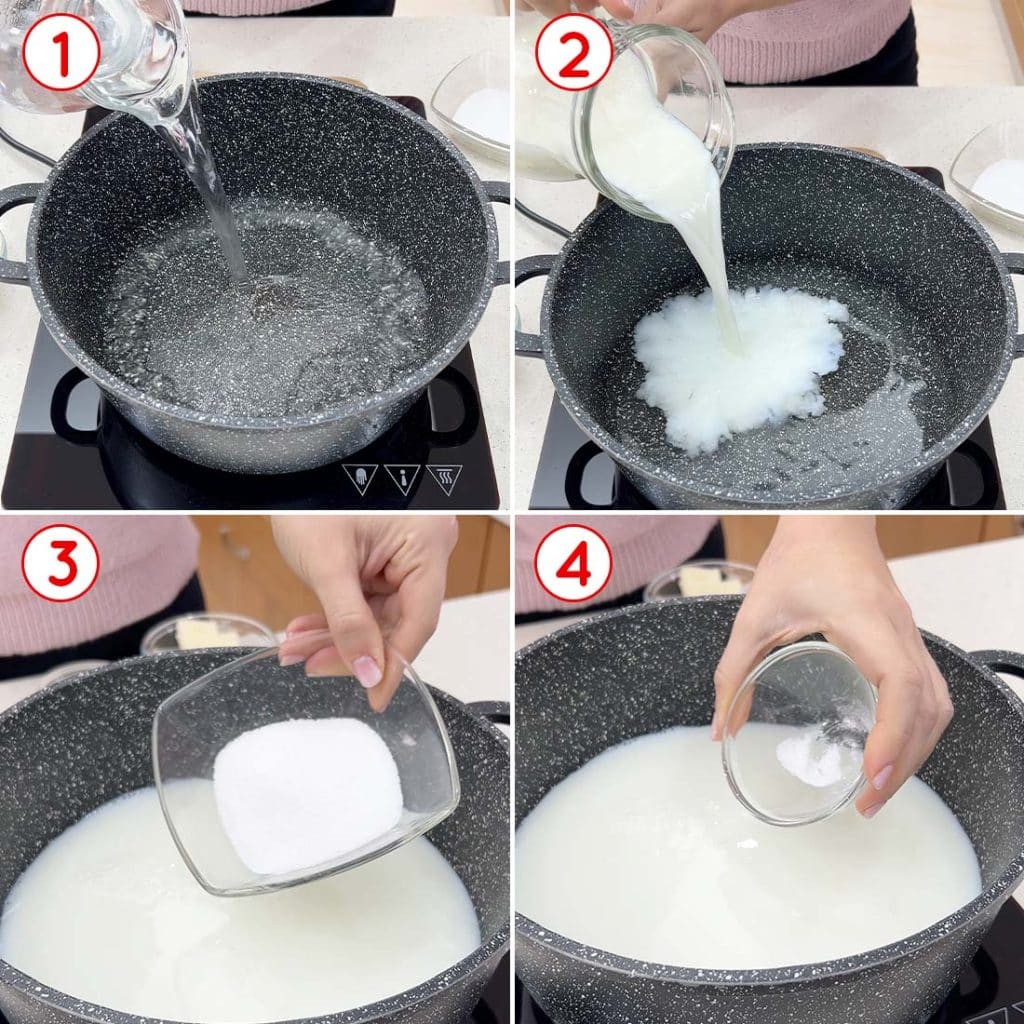 1

2

3

4