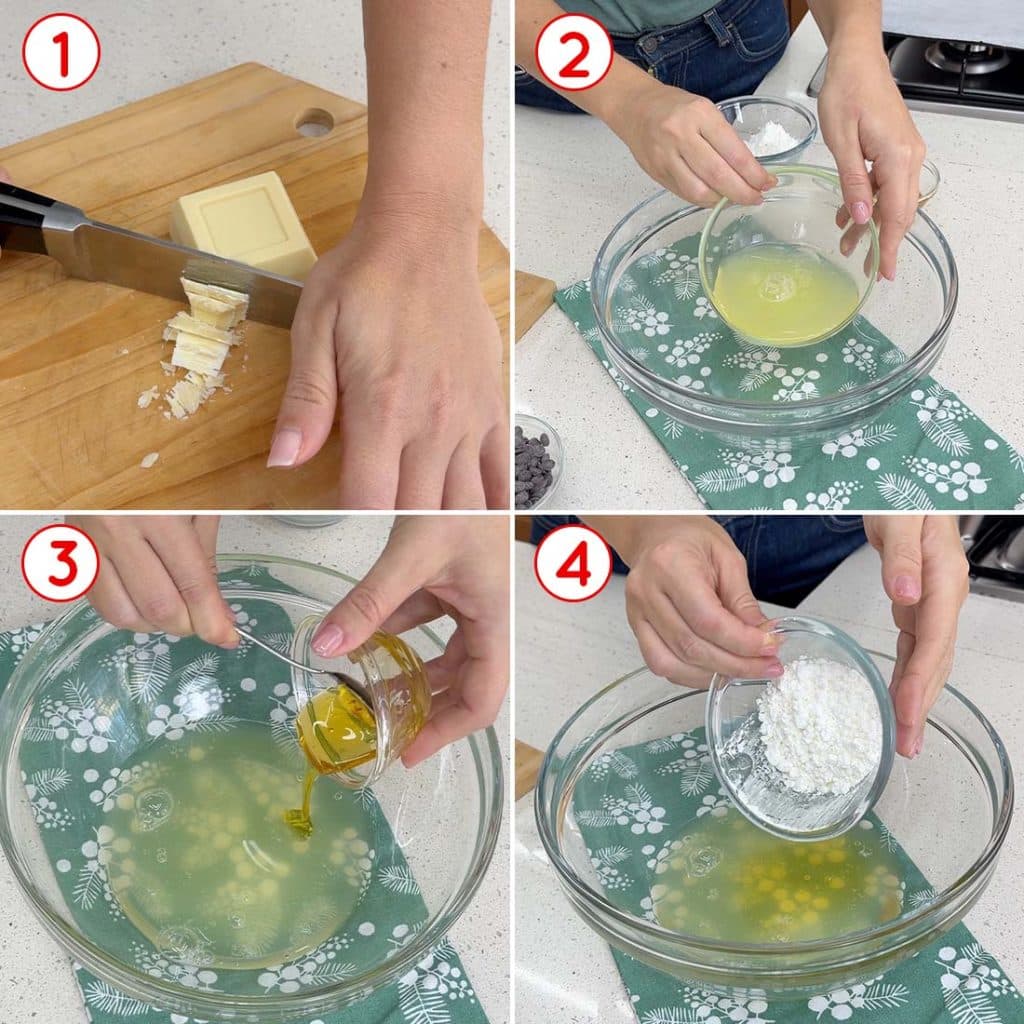 1

2

3

4