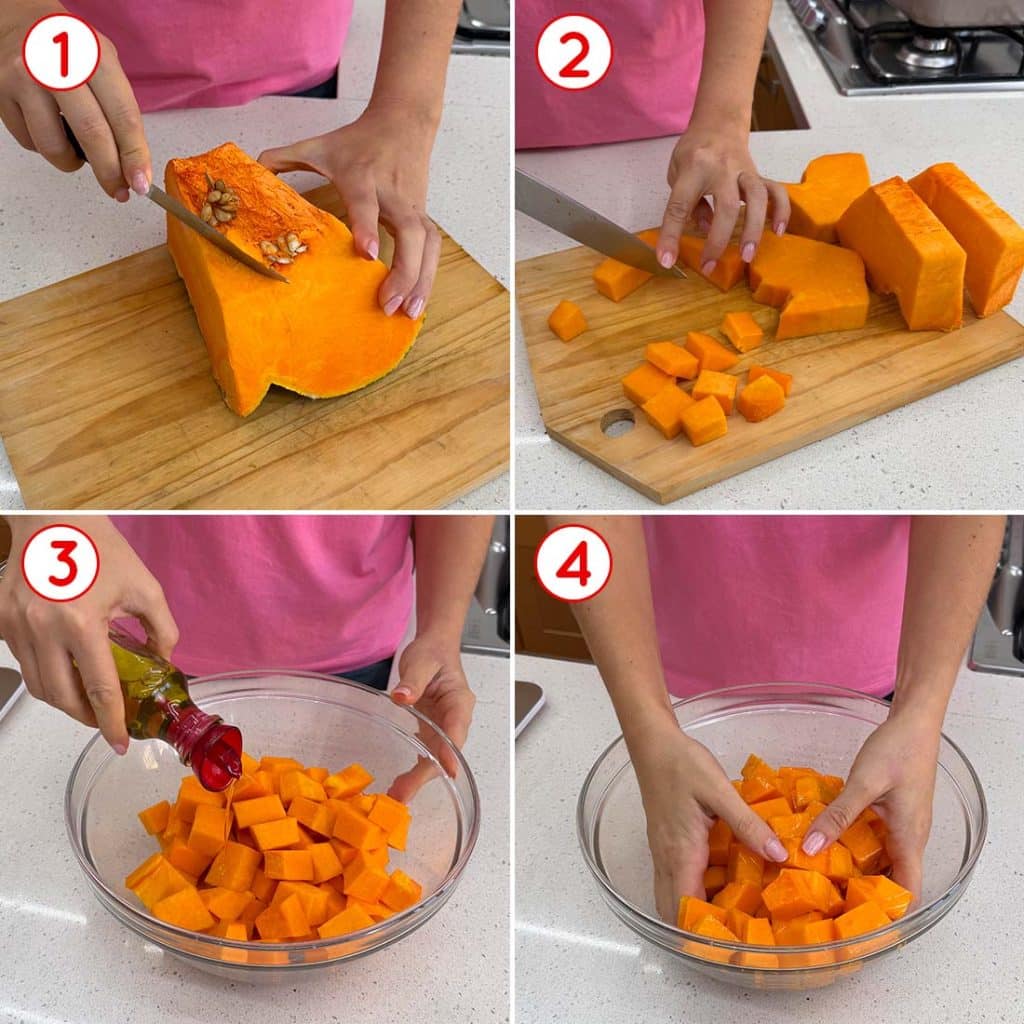 1

2

3

4