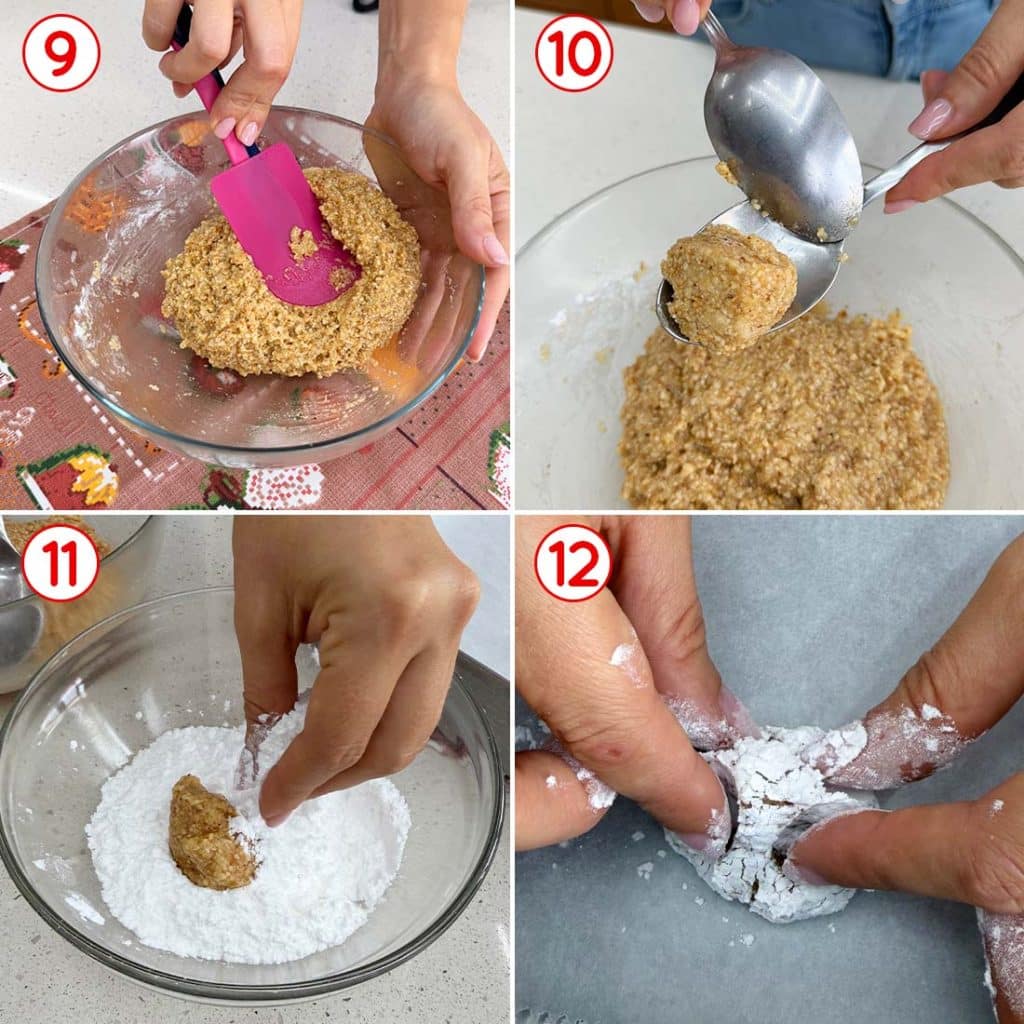 9

10

11

12