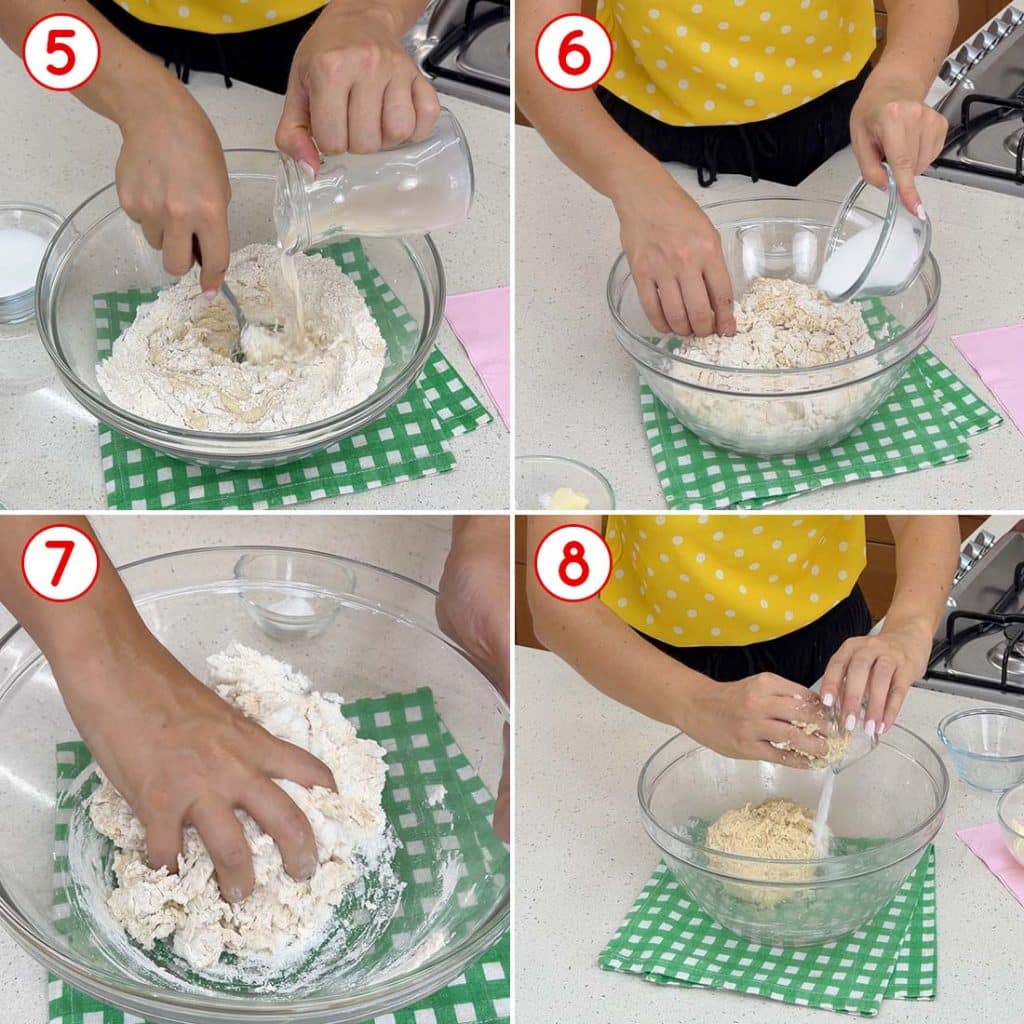 5

6

7

8