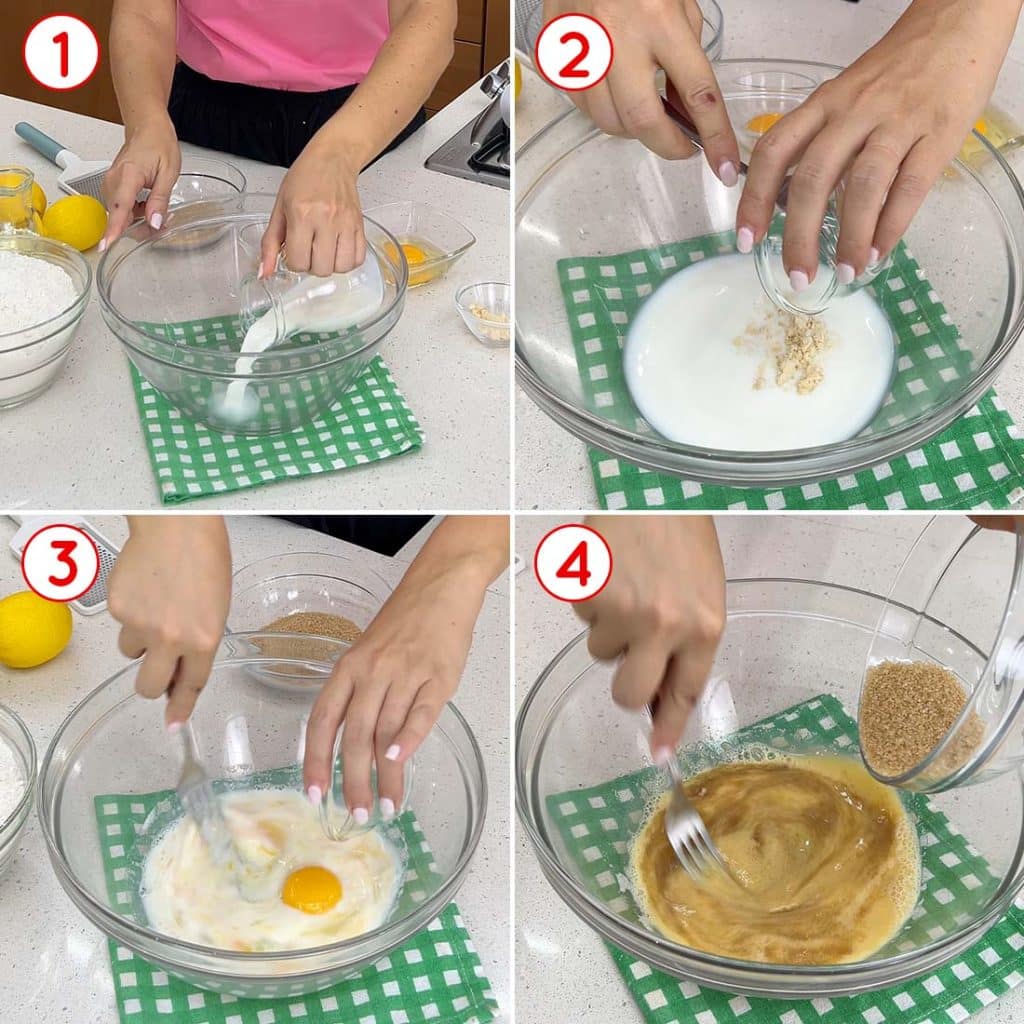 1

2

3

4