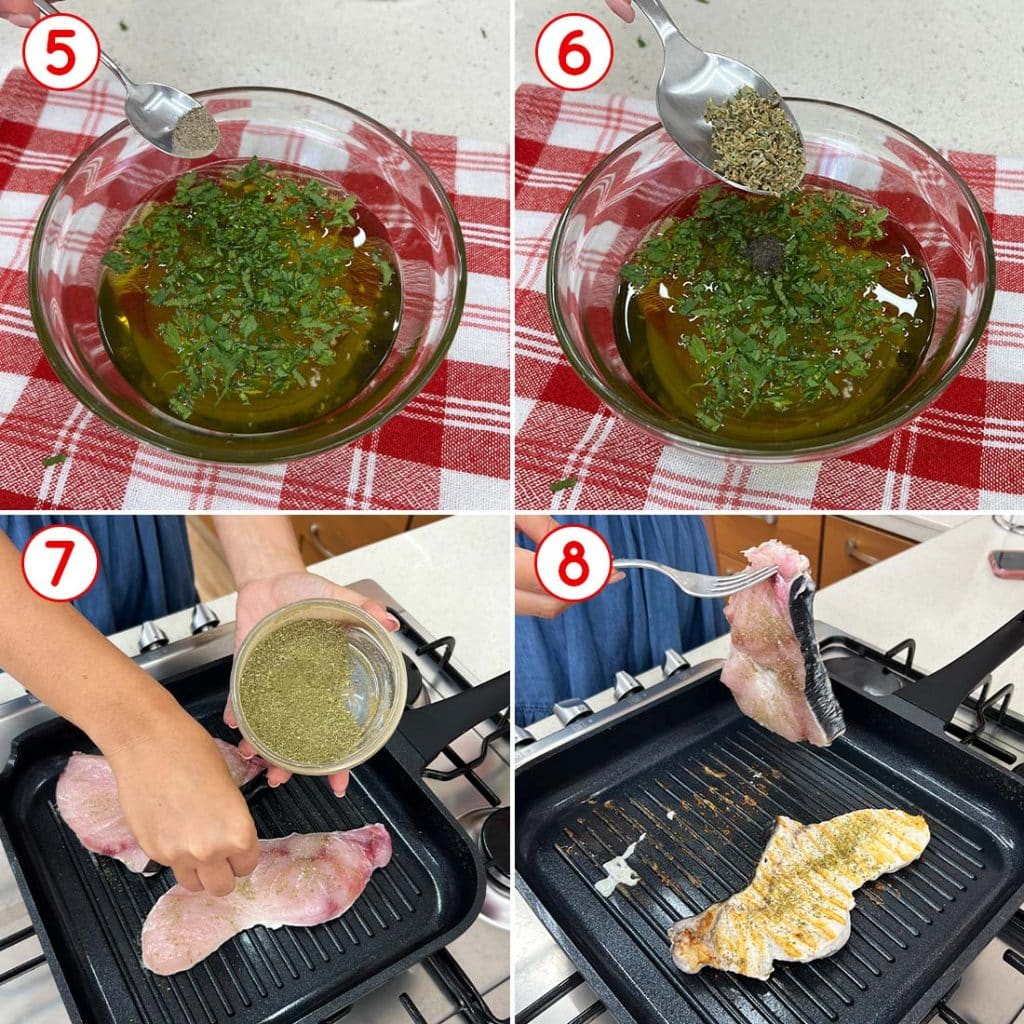 5

6

7

8