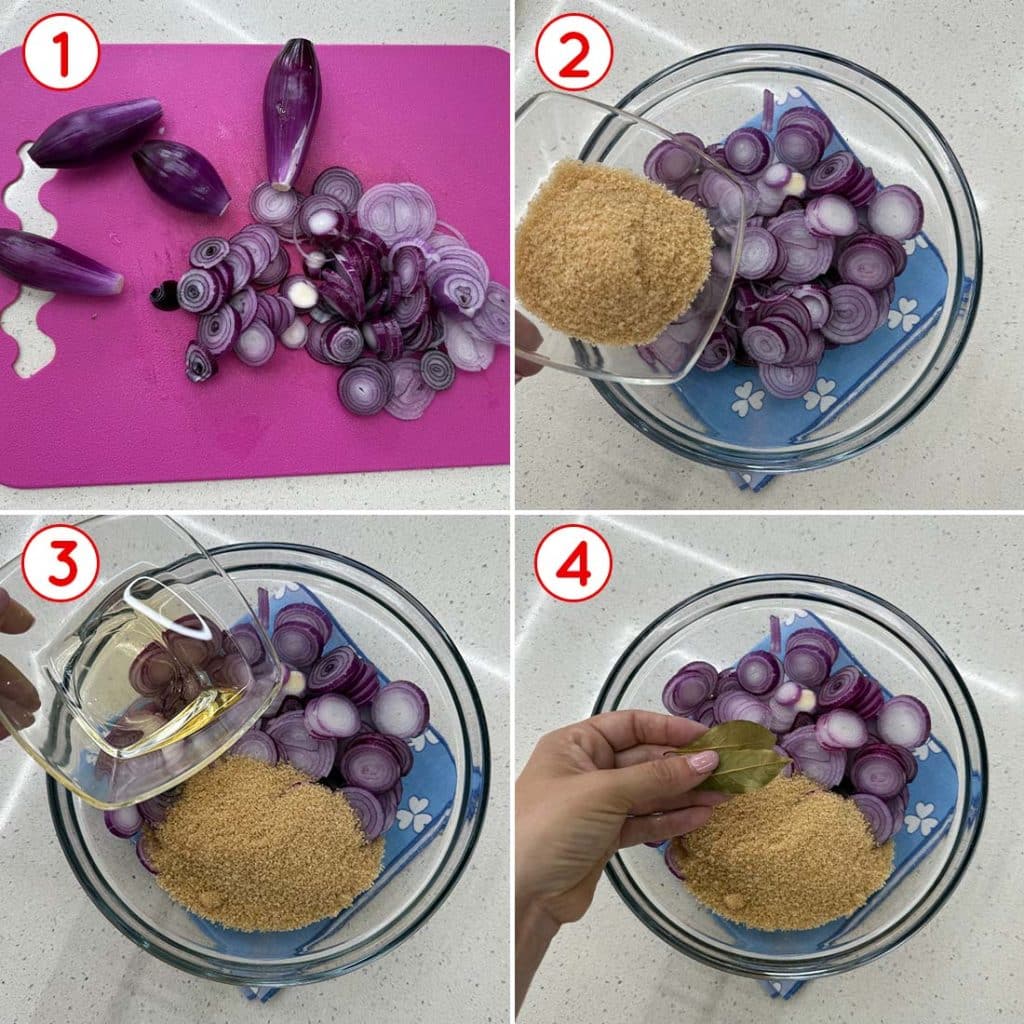 1
2
3
4