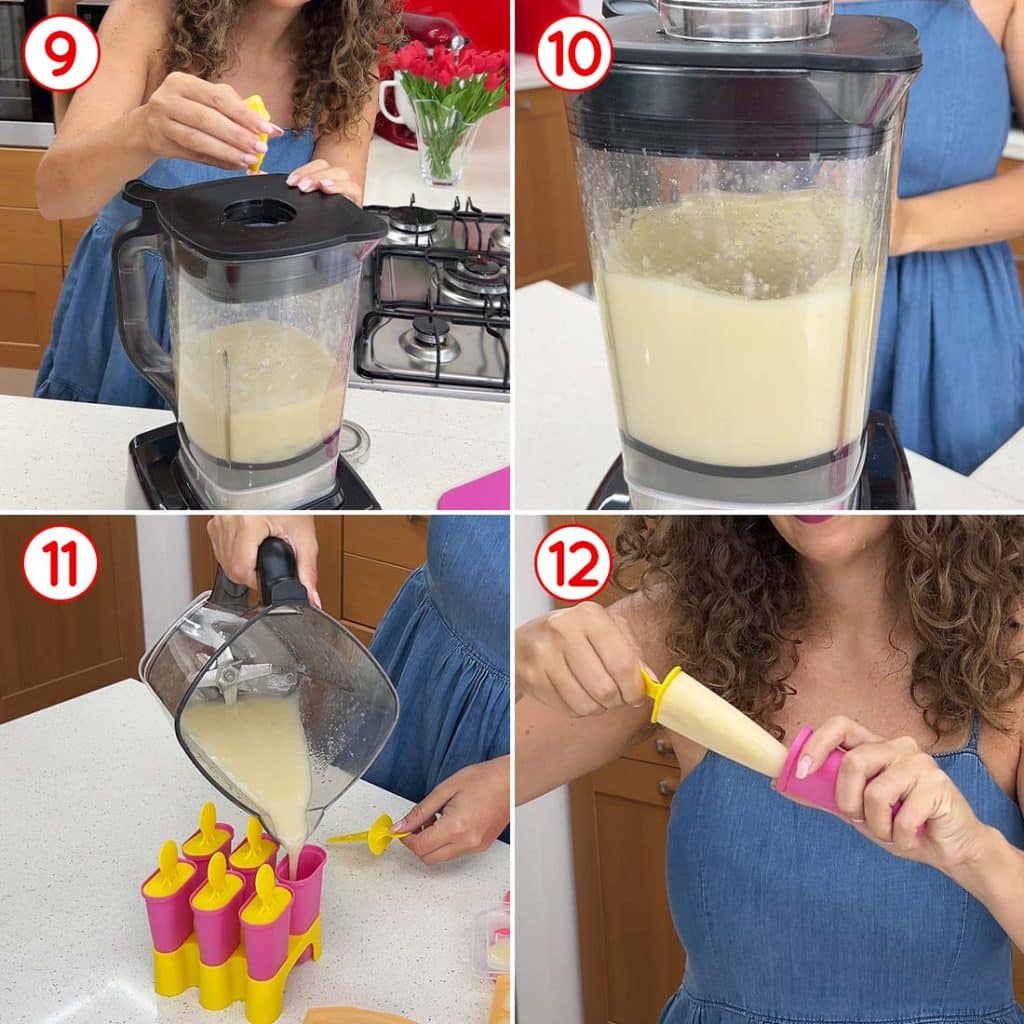 9

10

11

12