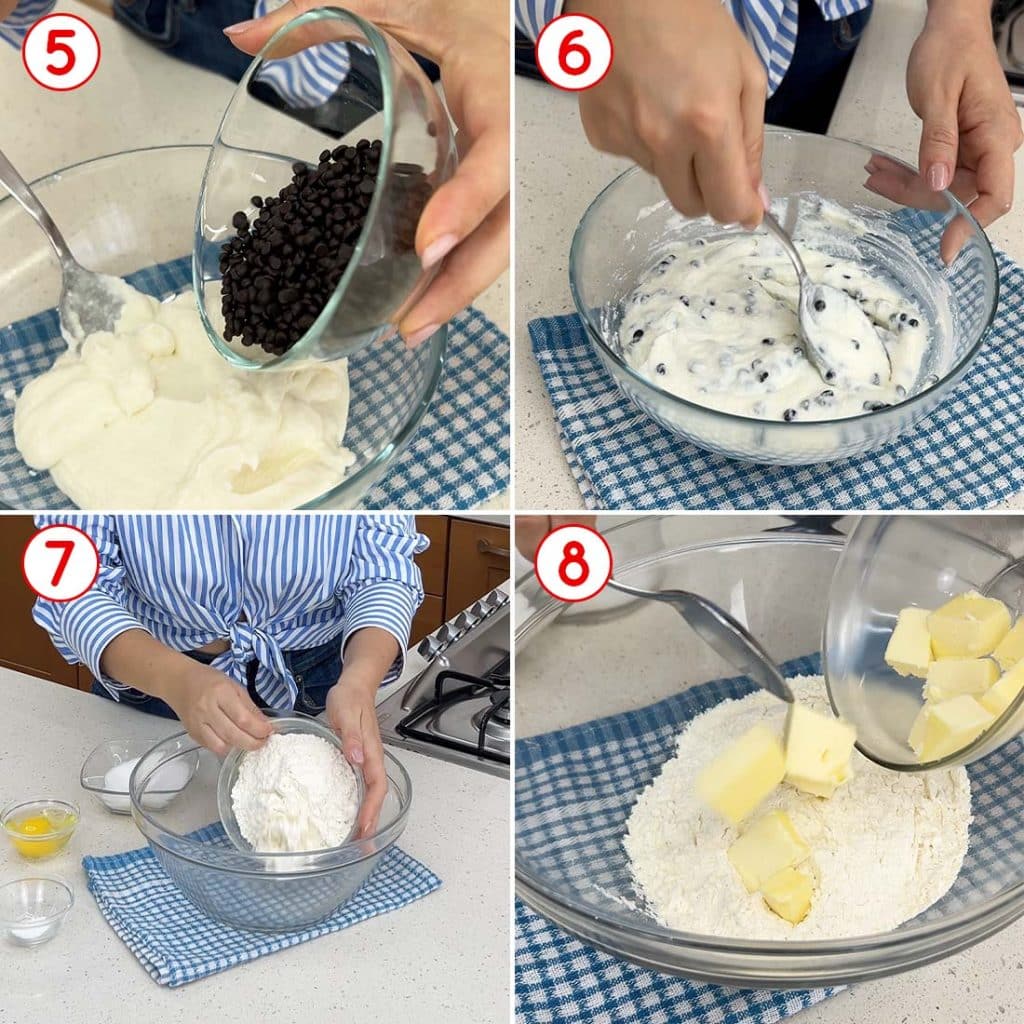 5
6
7
8