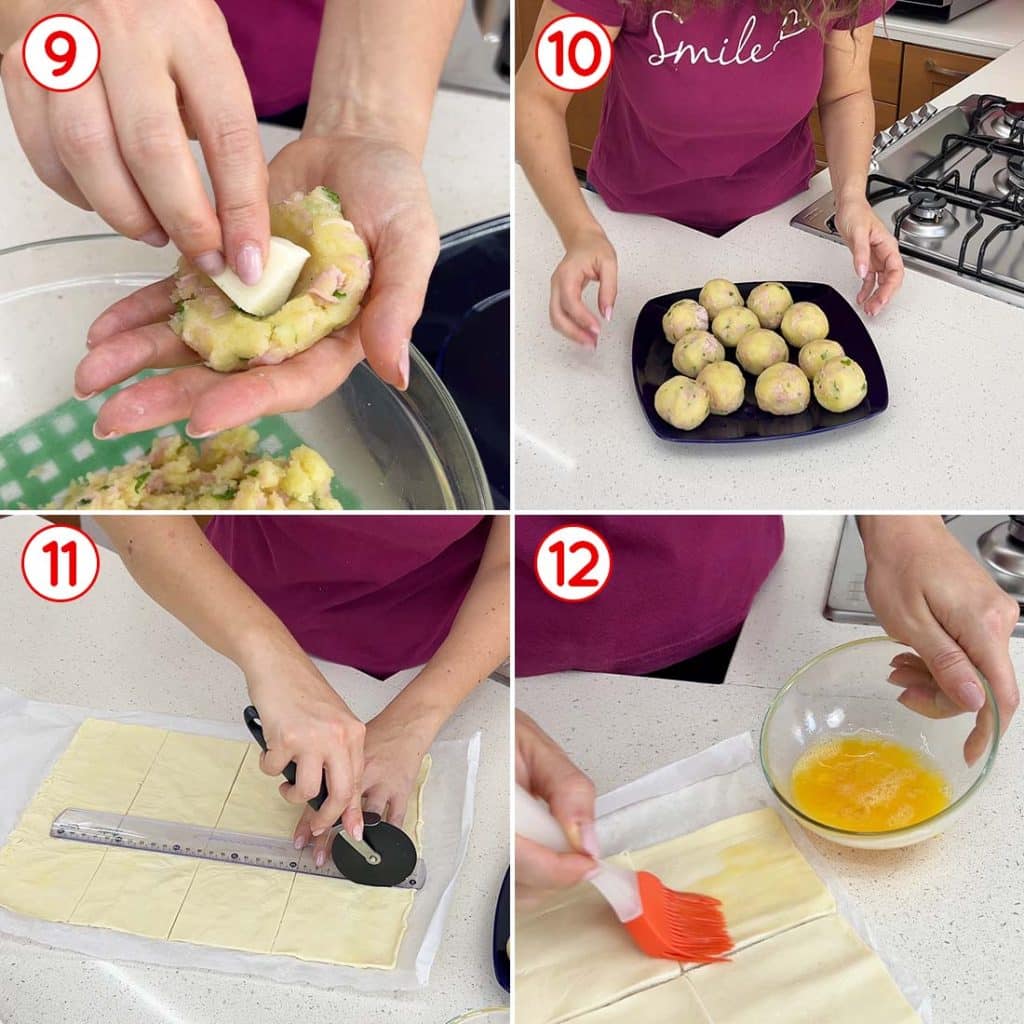 9

10

Smile

11

12