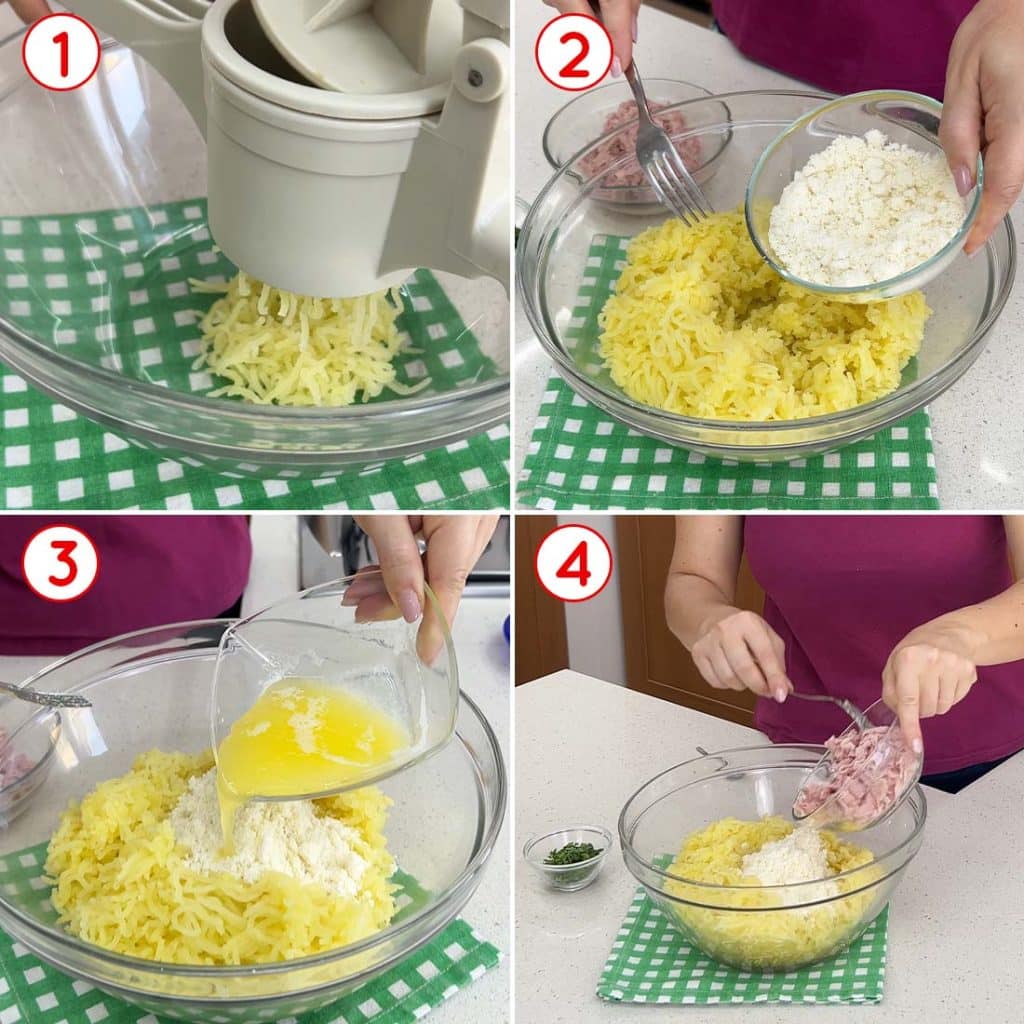 1

2

3

4