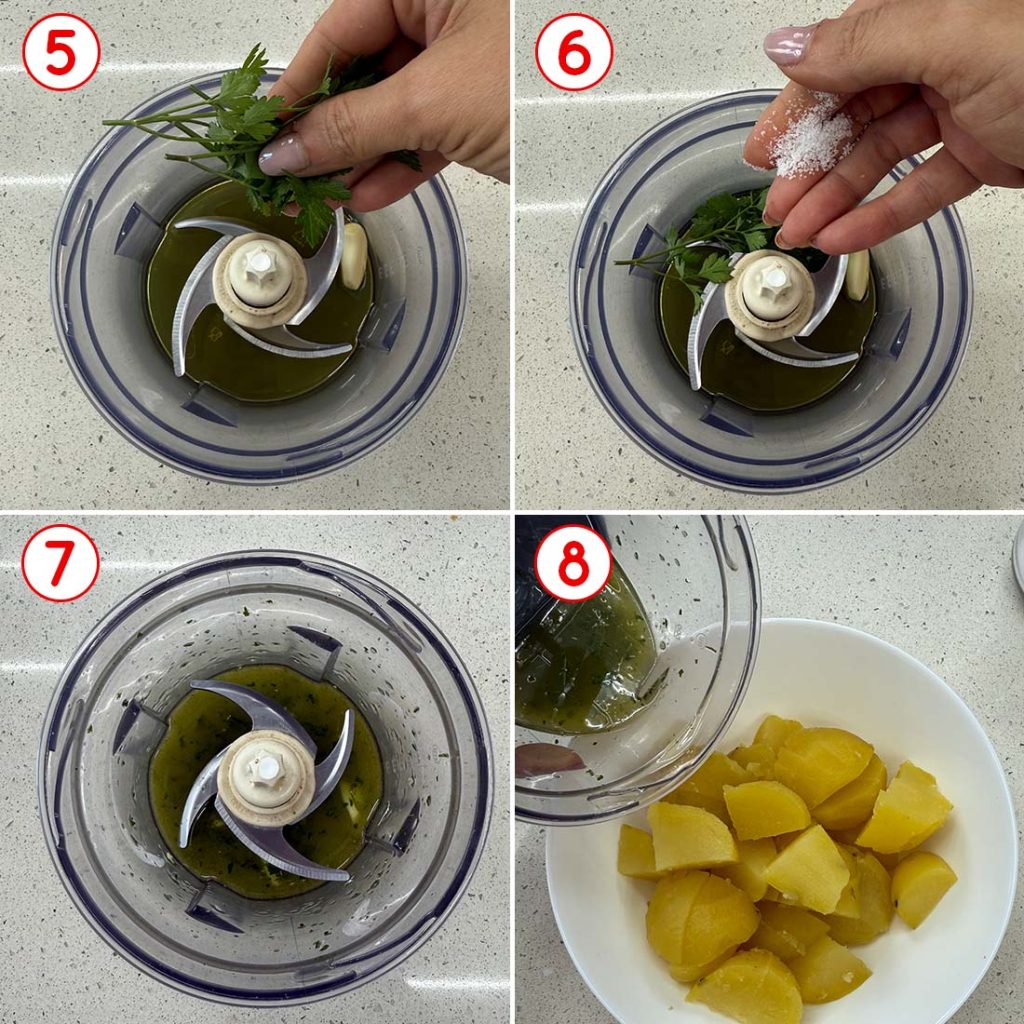 5

6

7

8