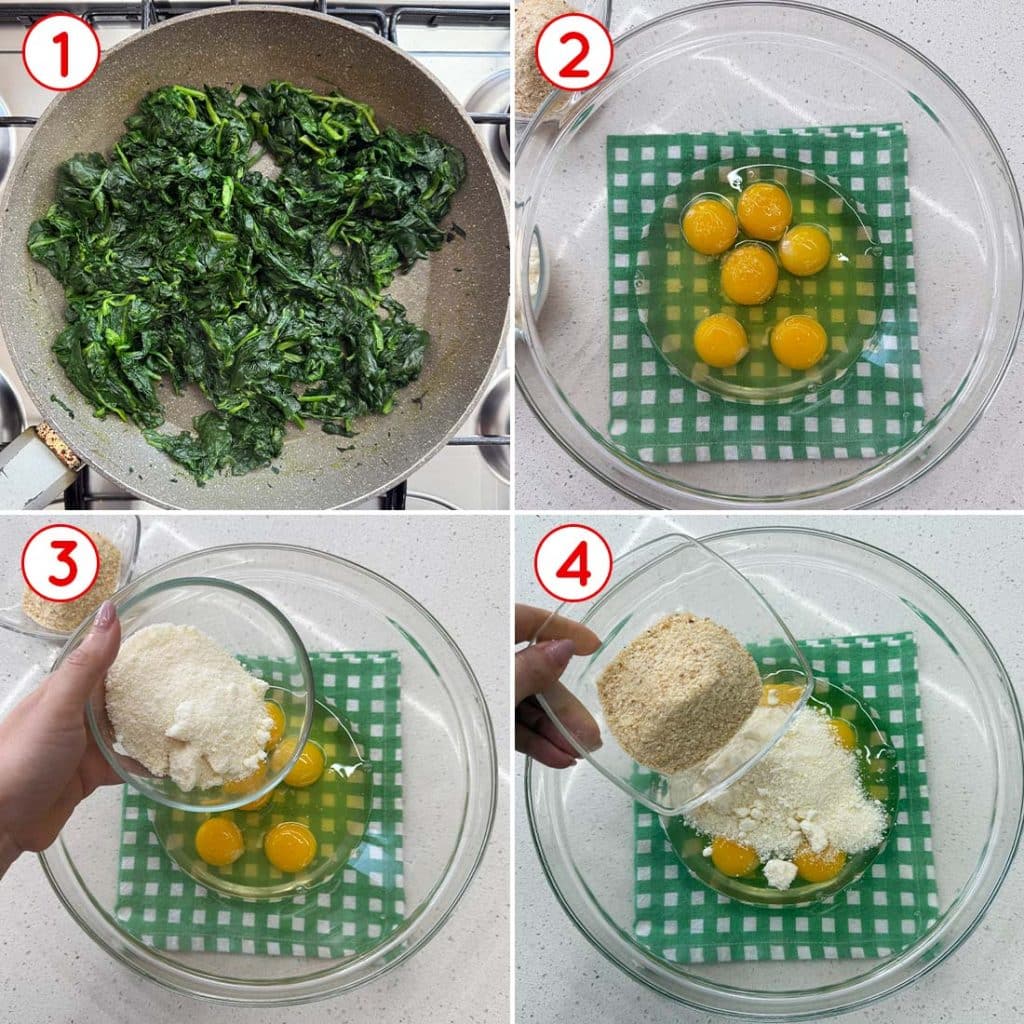 1

2

3

4