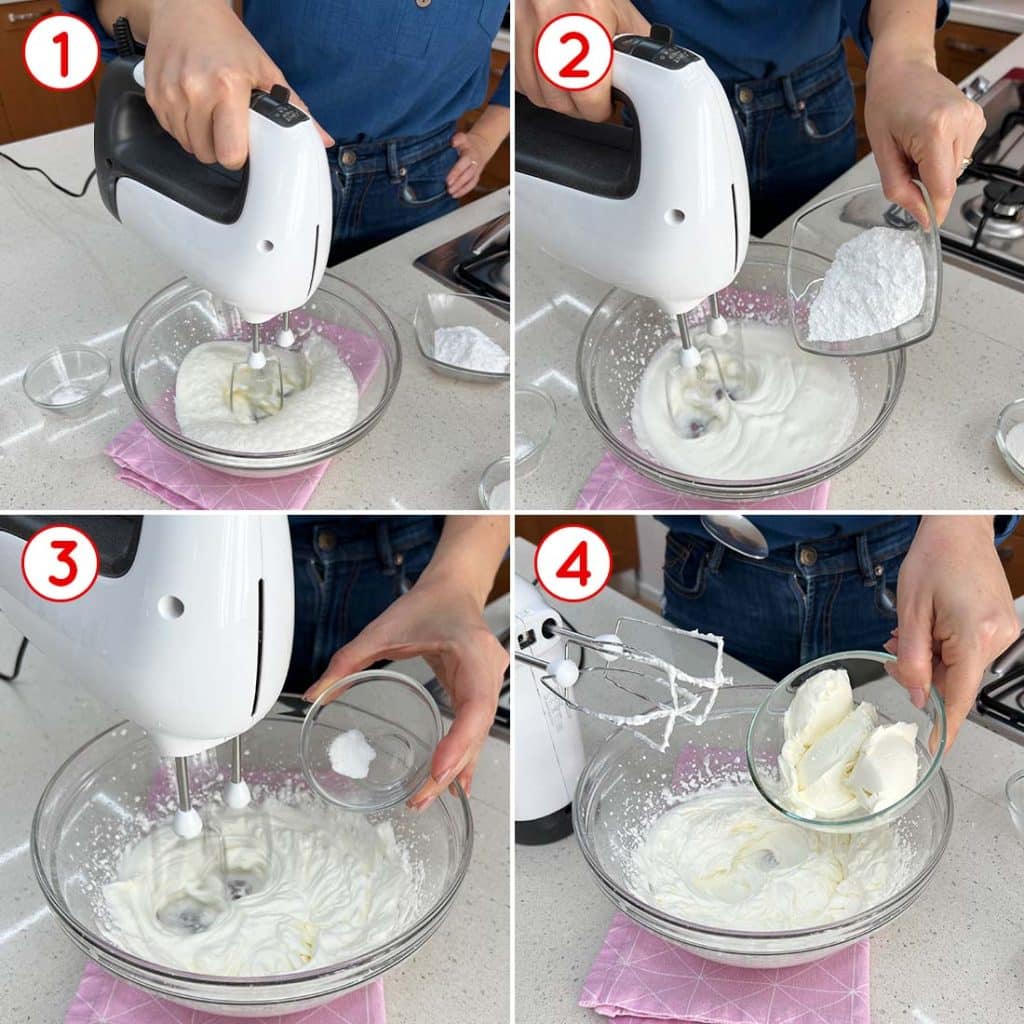 1

2

3

4