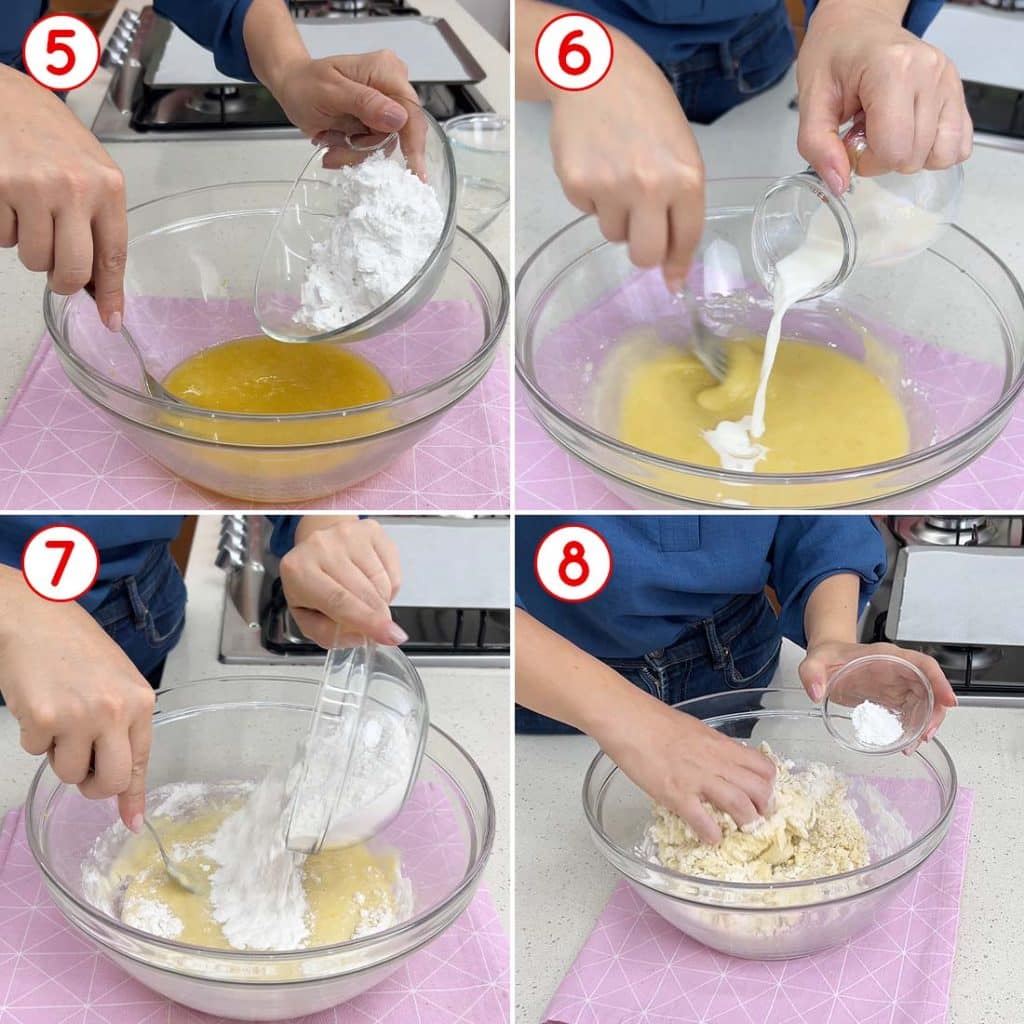 5

6

7

8