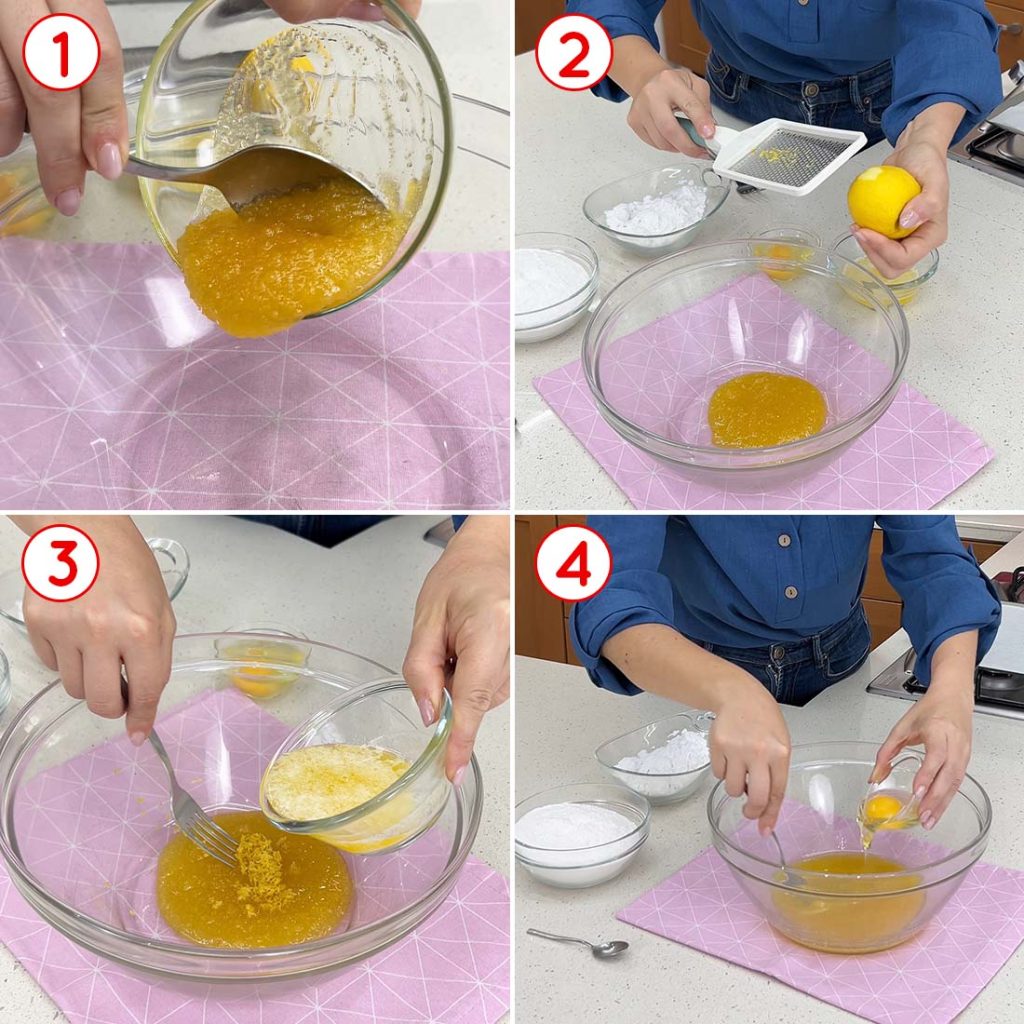 1

2

3

4