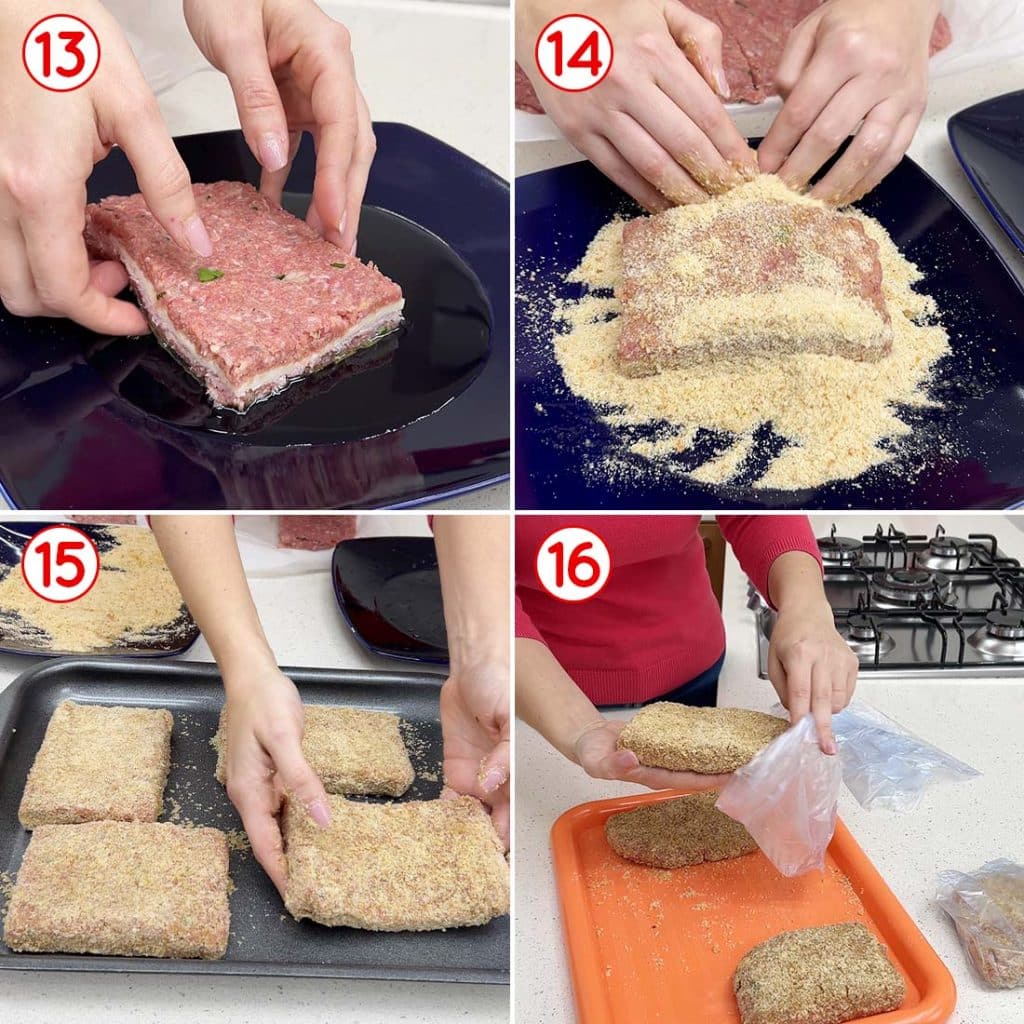 13

14

15

16