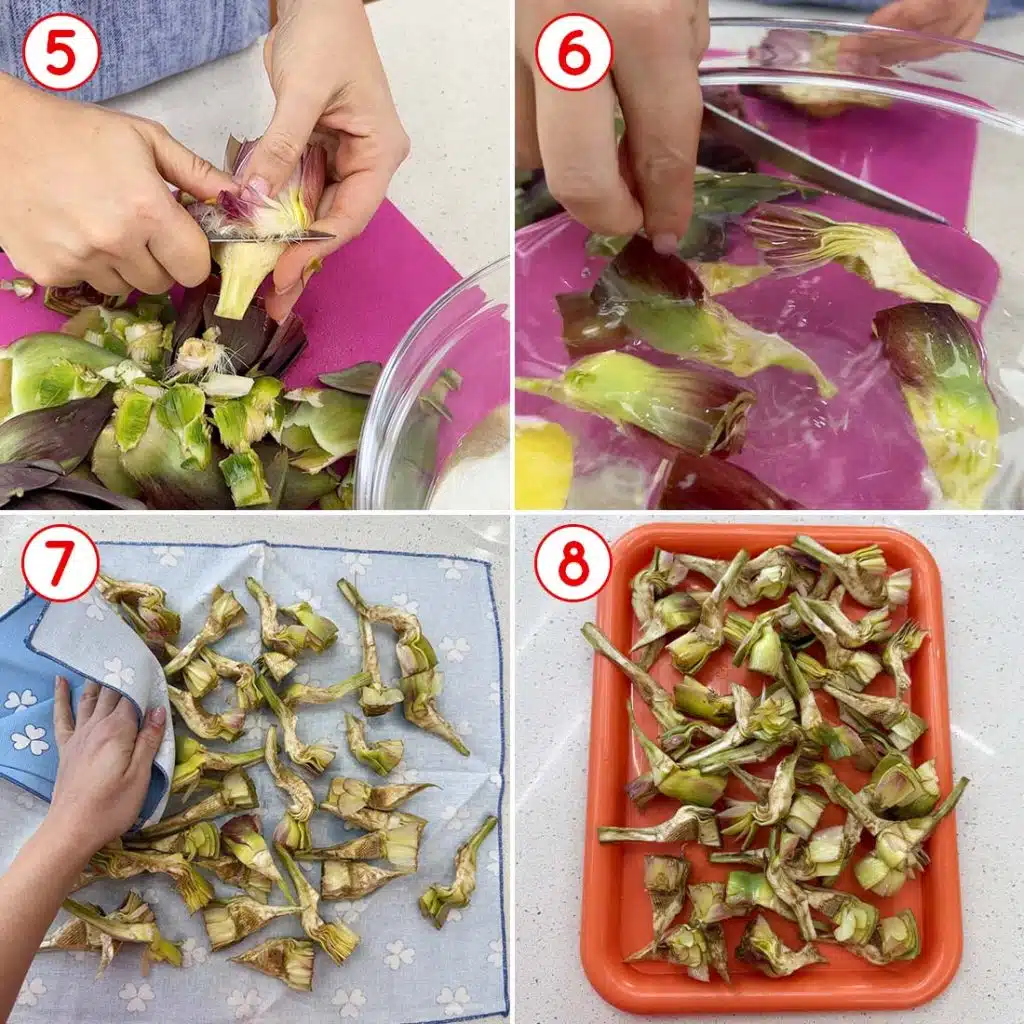 5

6

7

8