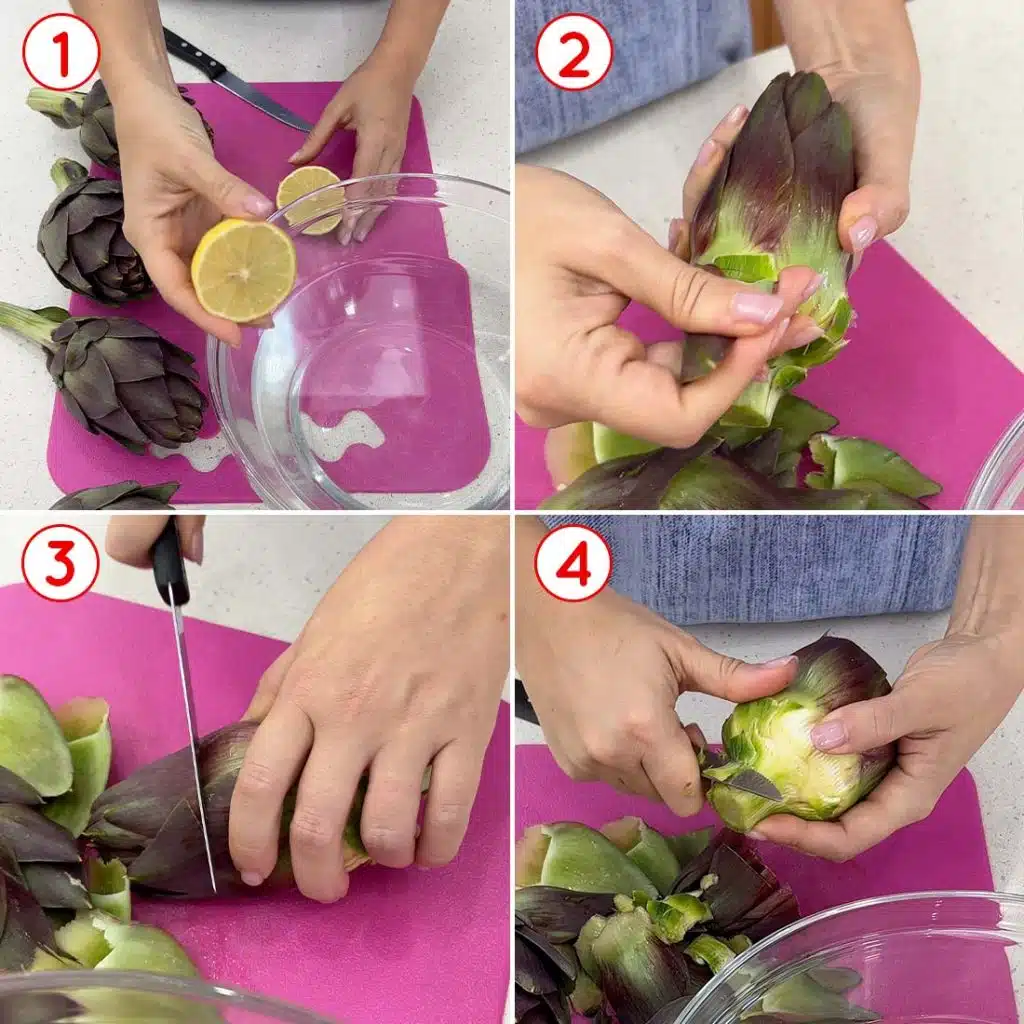 1

2

3

4