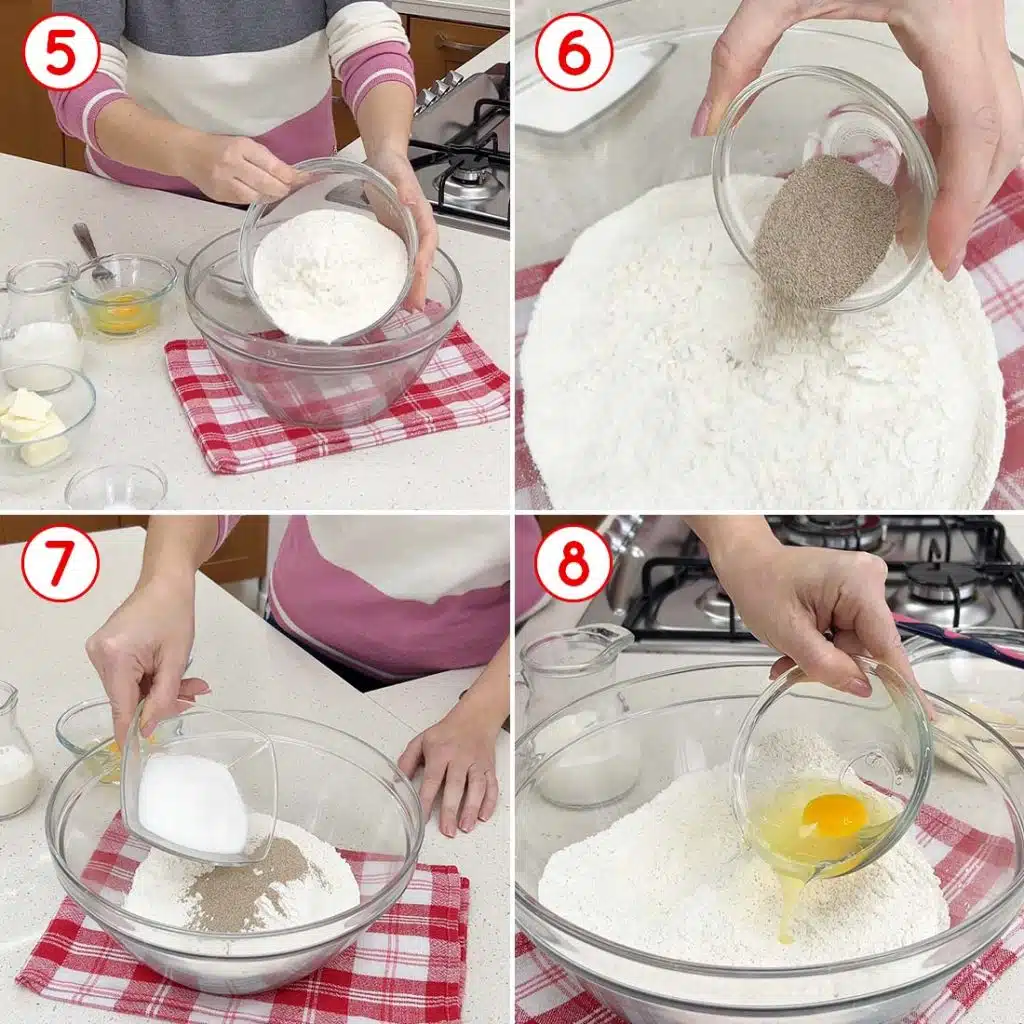 5

6

7

8