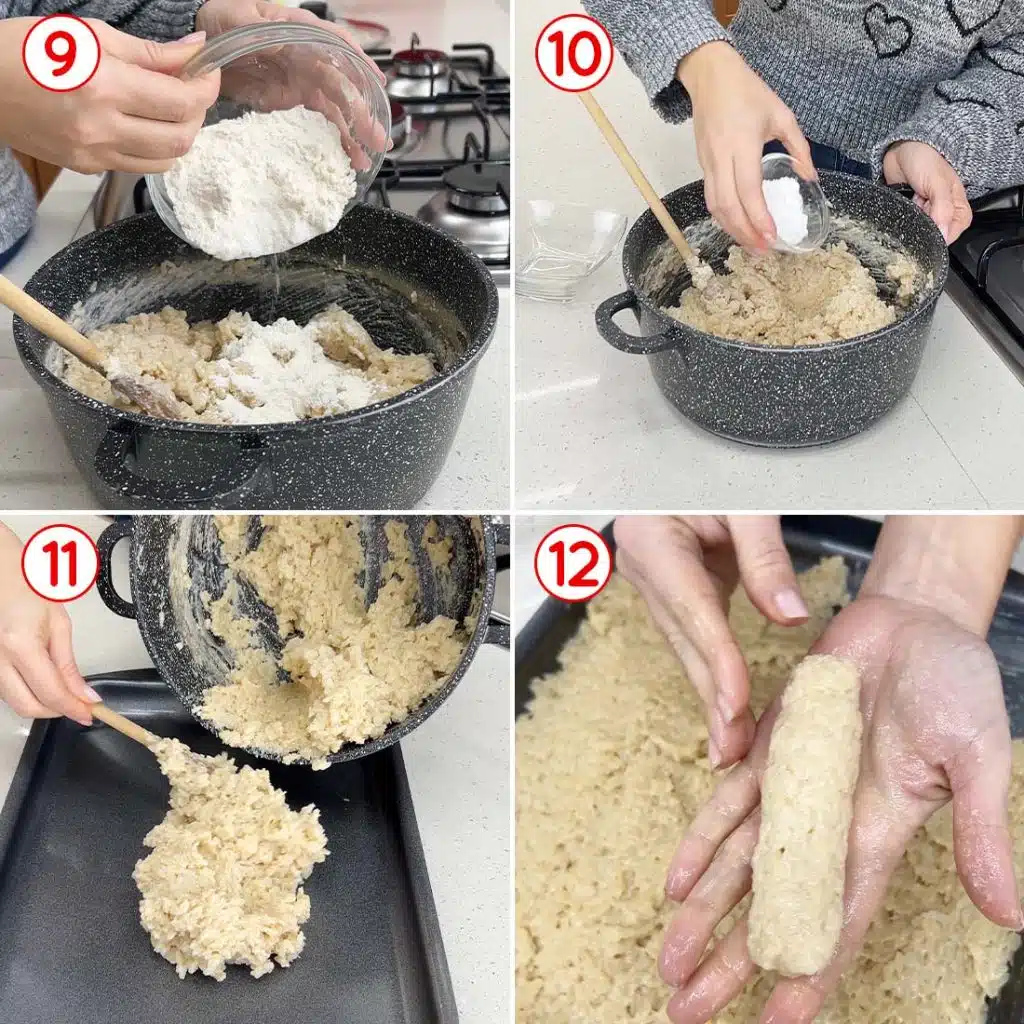 9

10

11

12