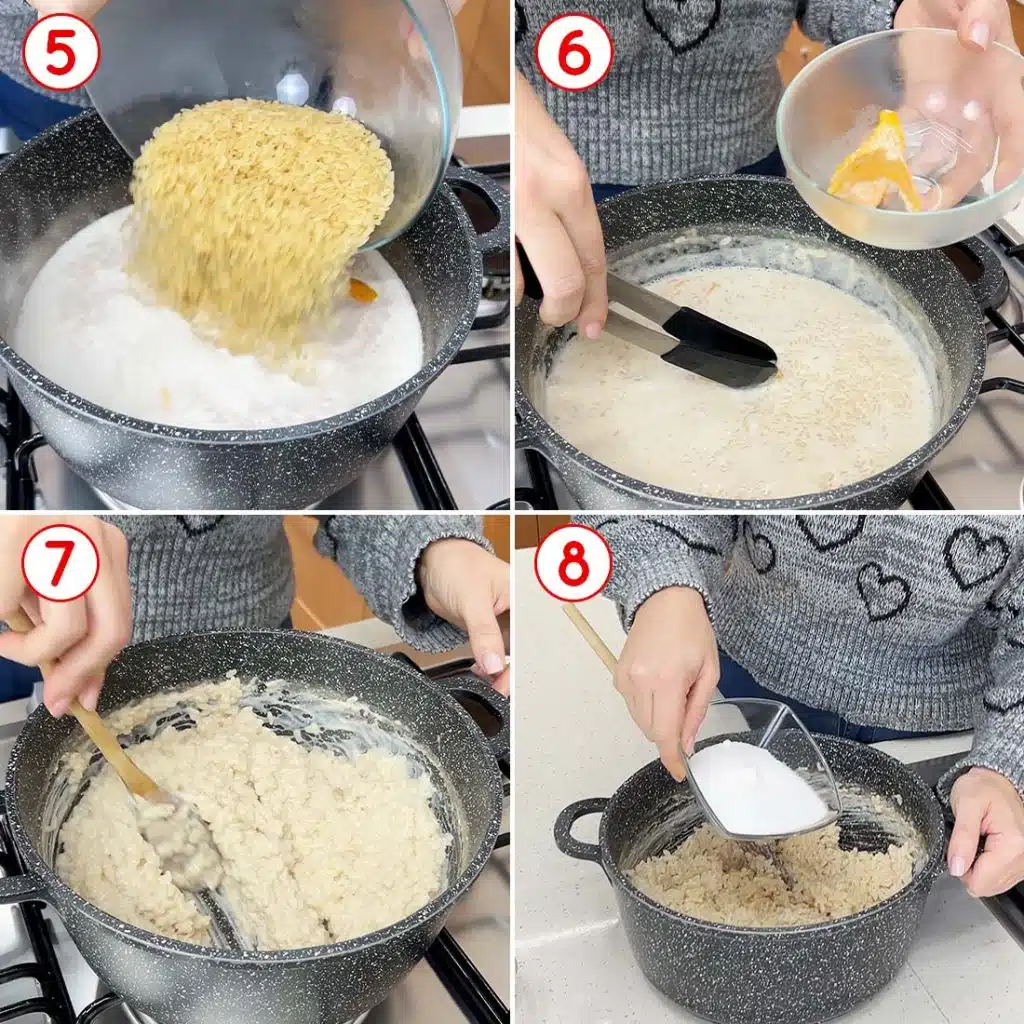 5
6
7
8