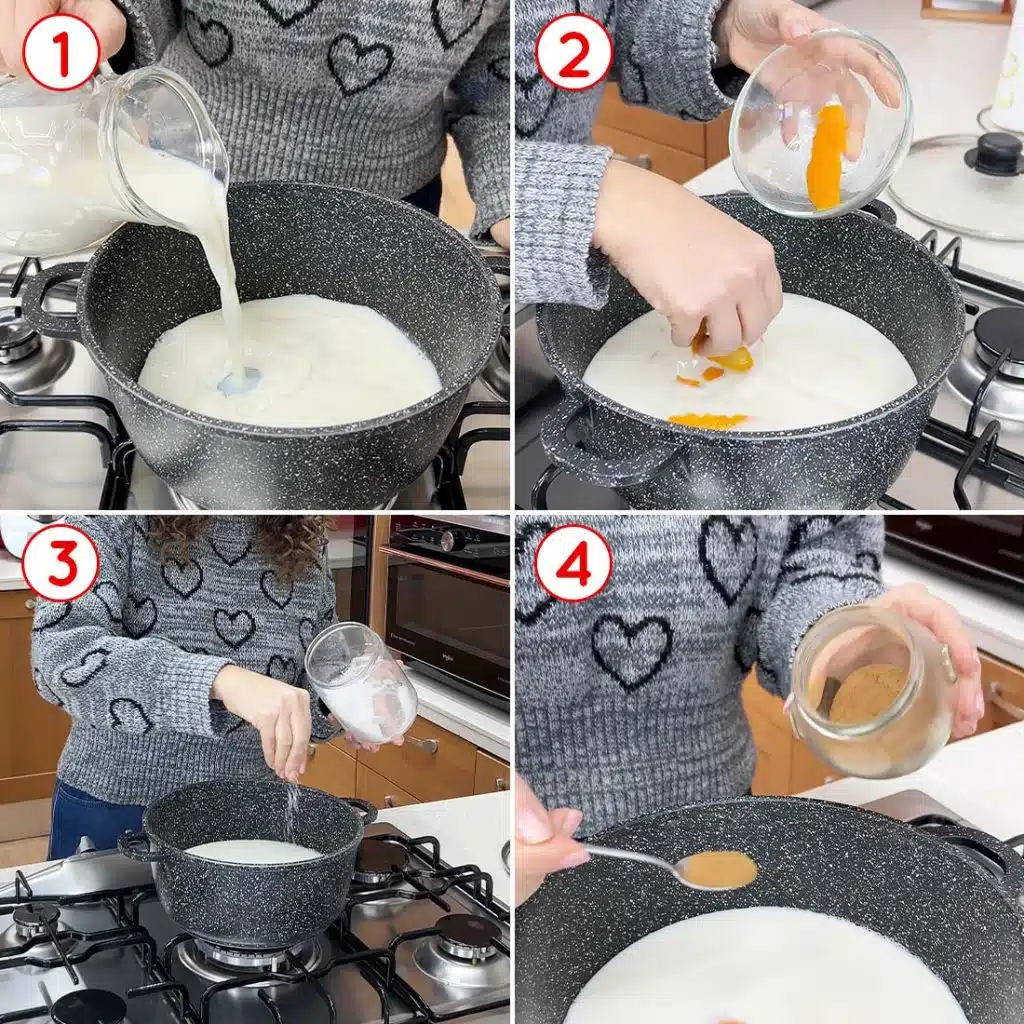 1

2

3

4