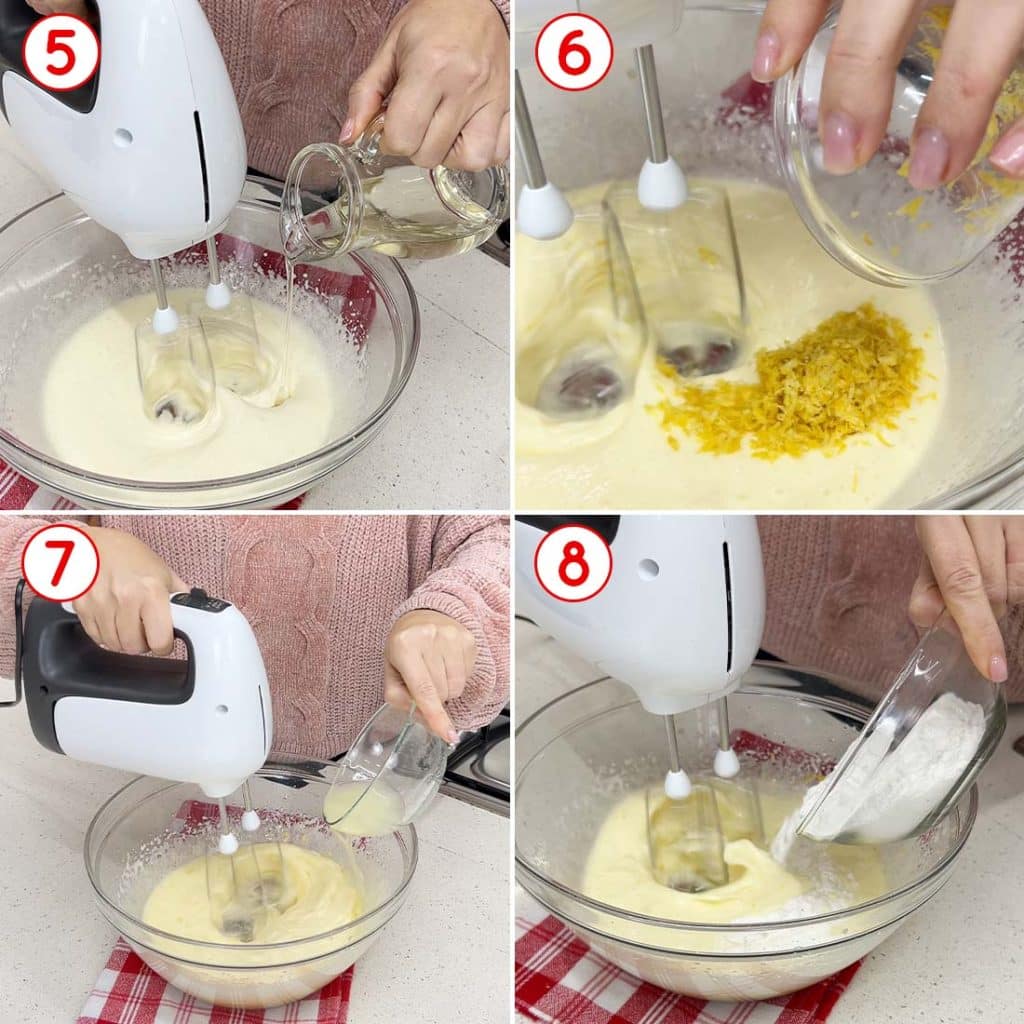 5

6

7

8