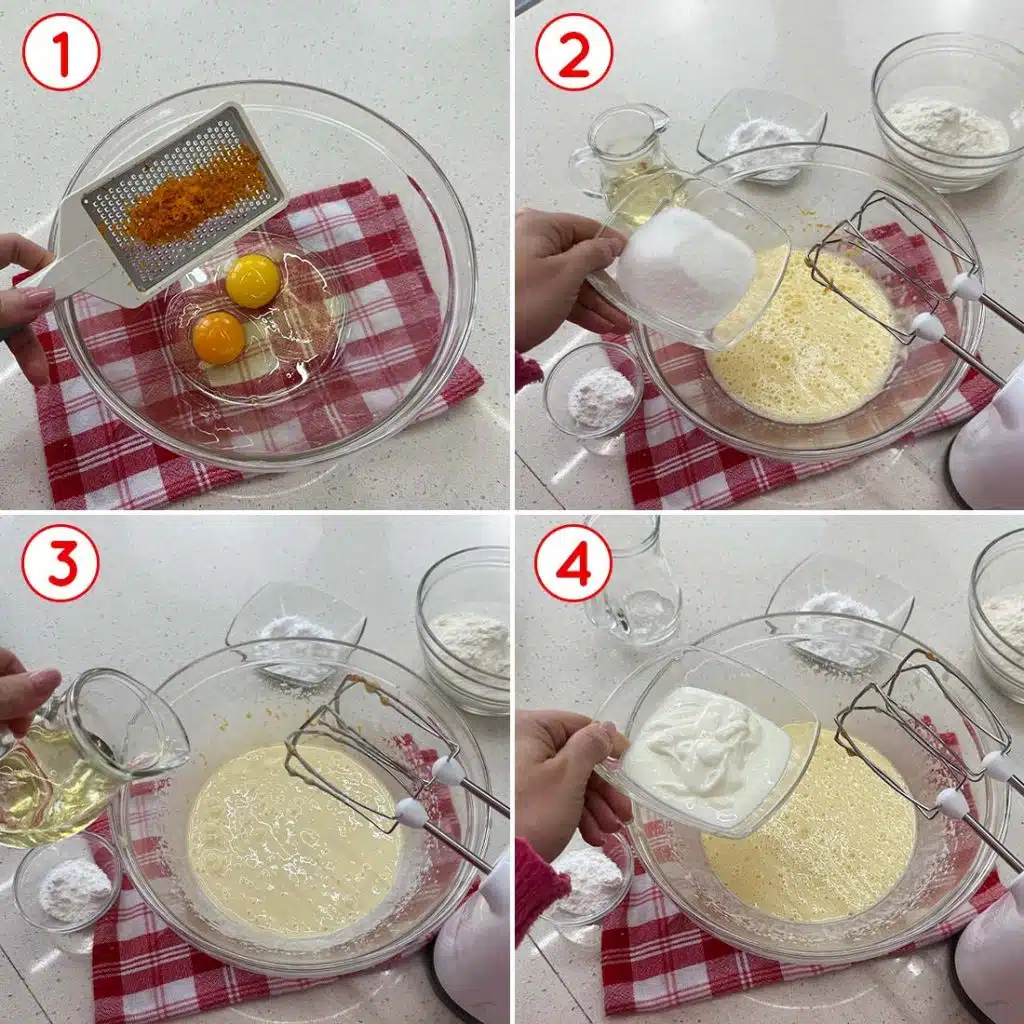 1

2

3

4