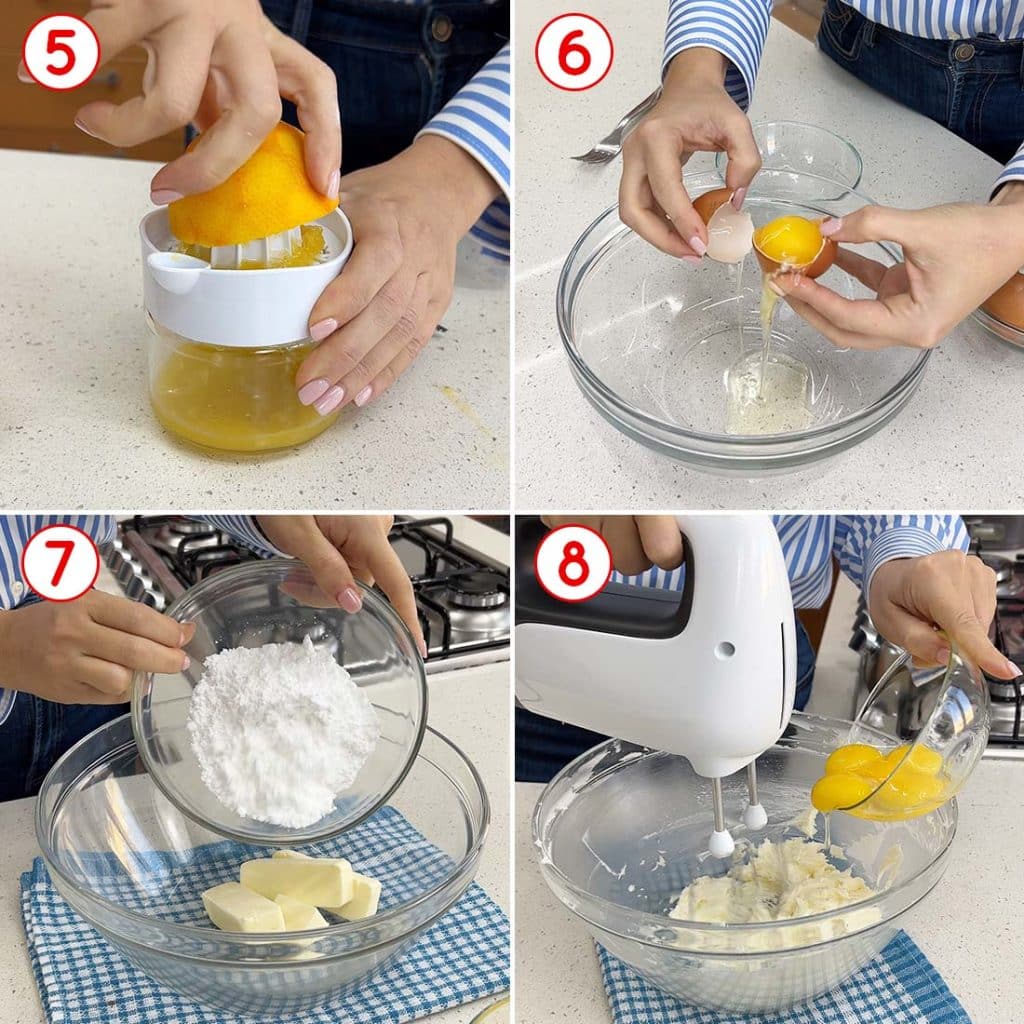 5
6
7
8