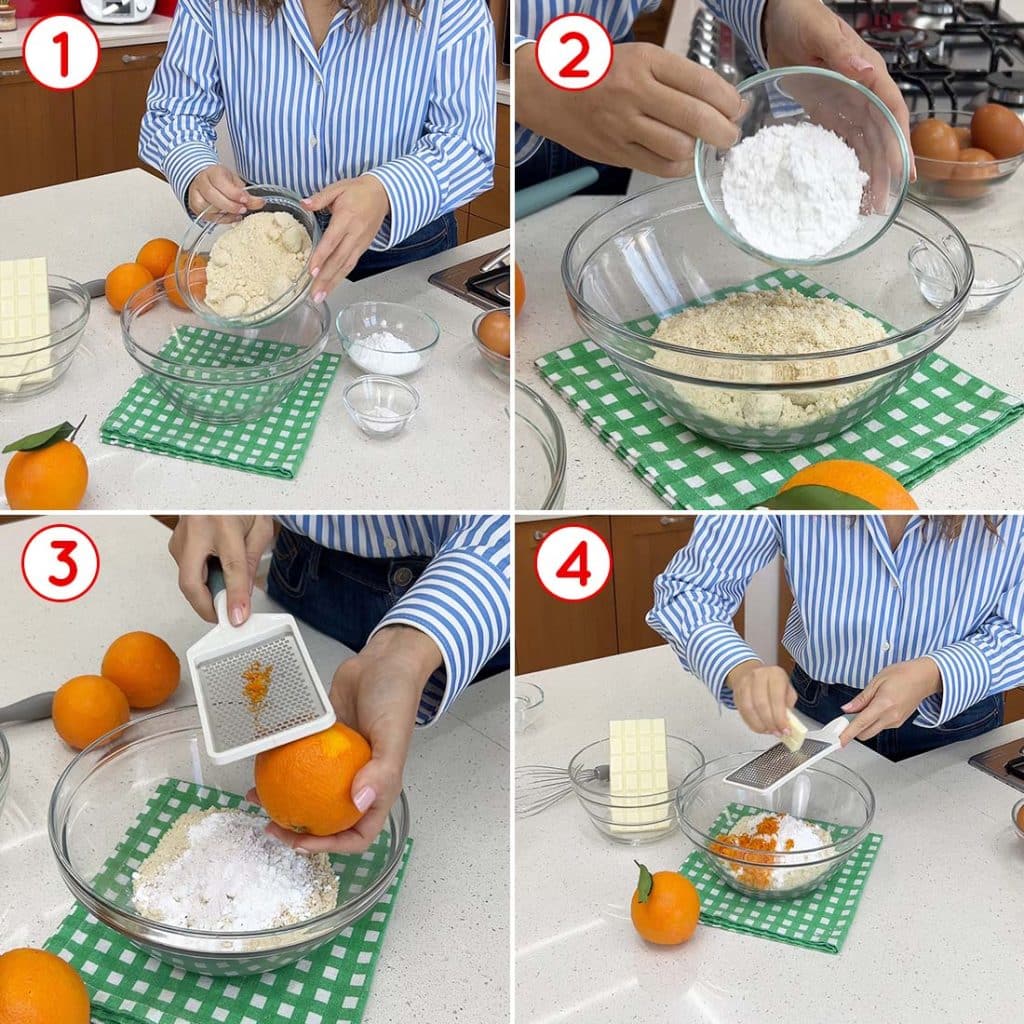 1
2
3
4