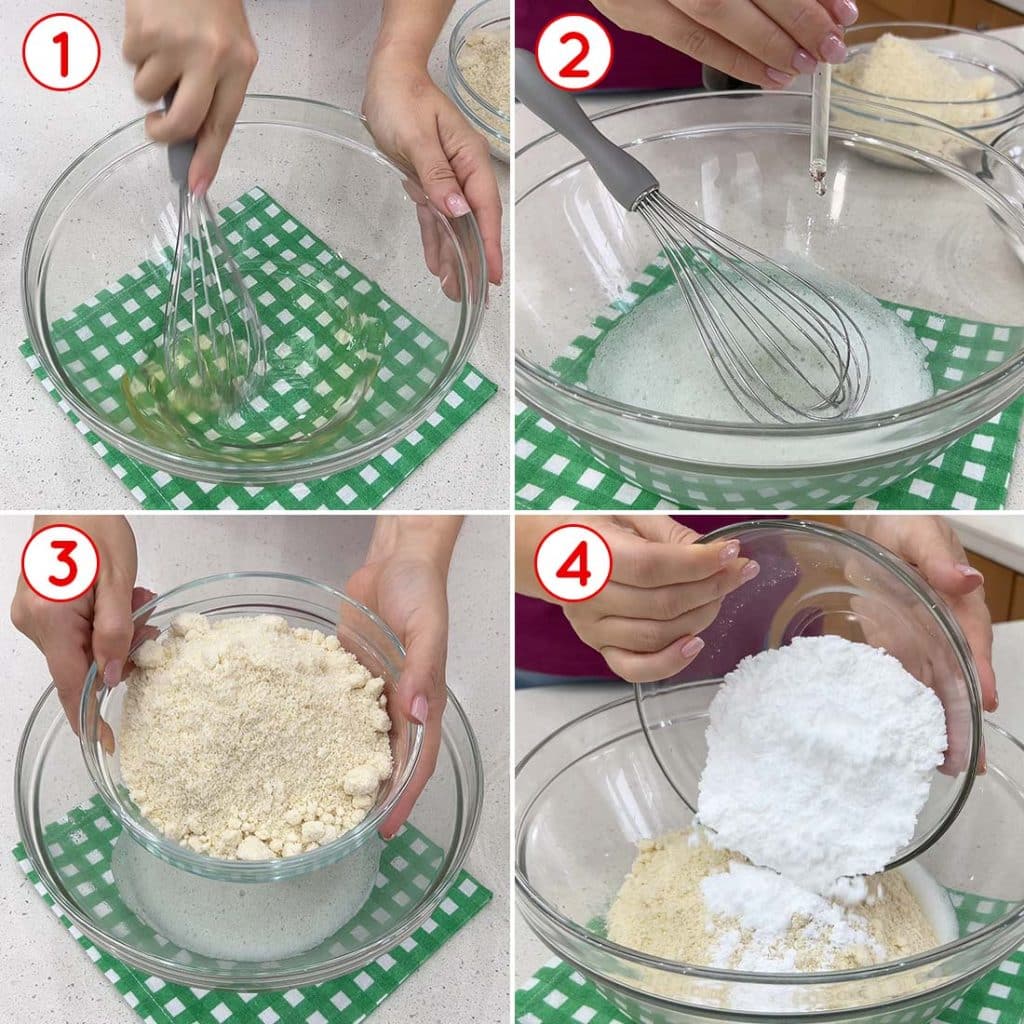 1

2

3

4