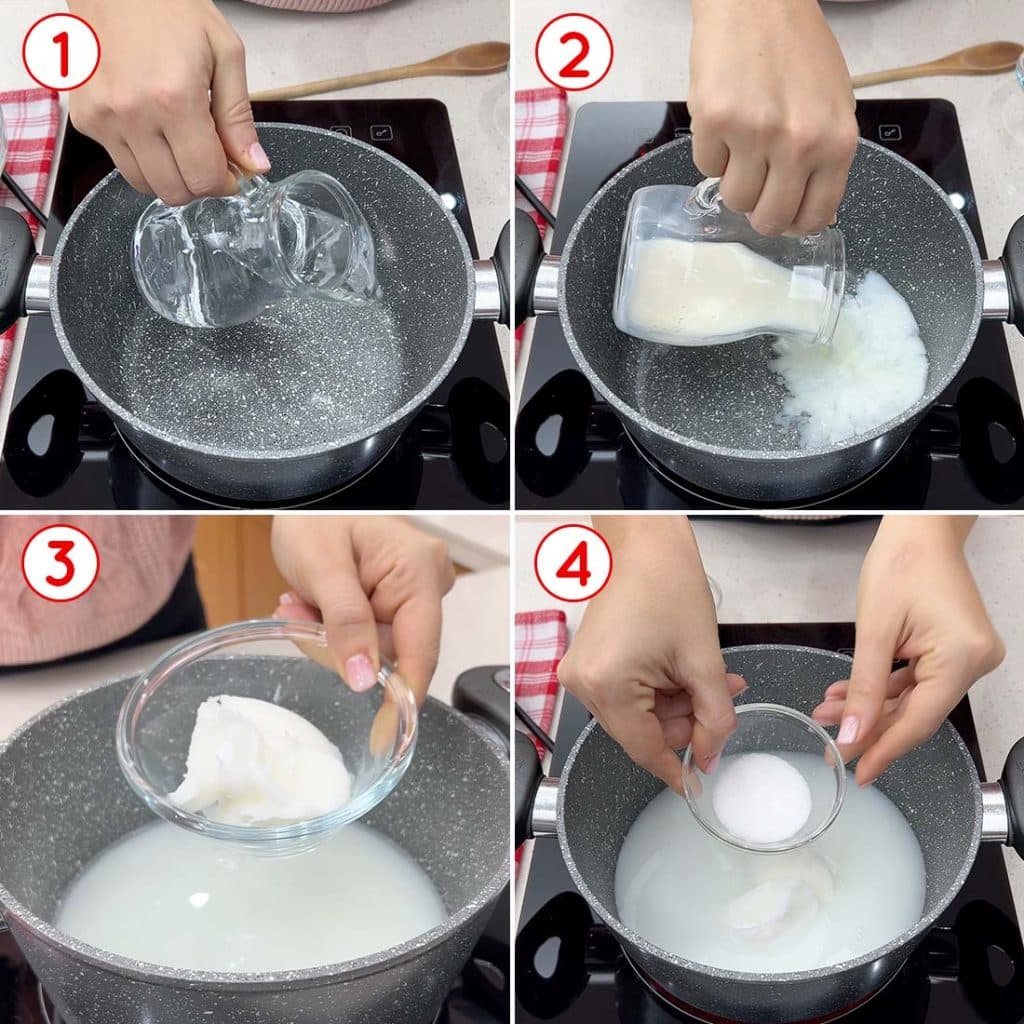 1

2

3

4